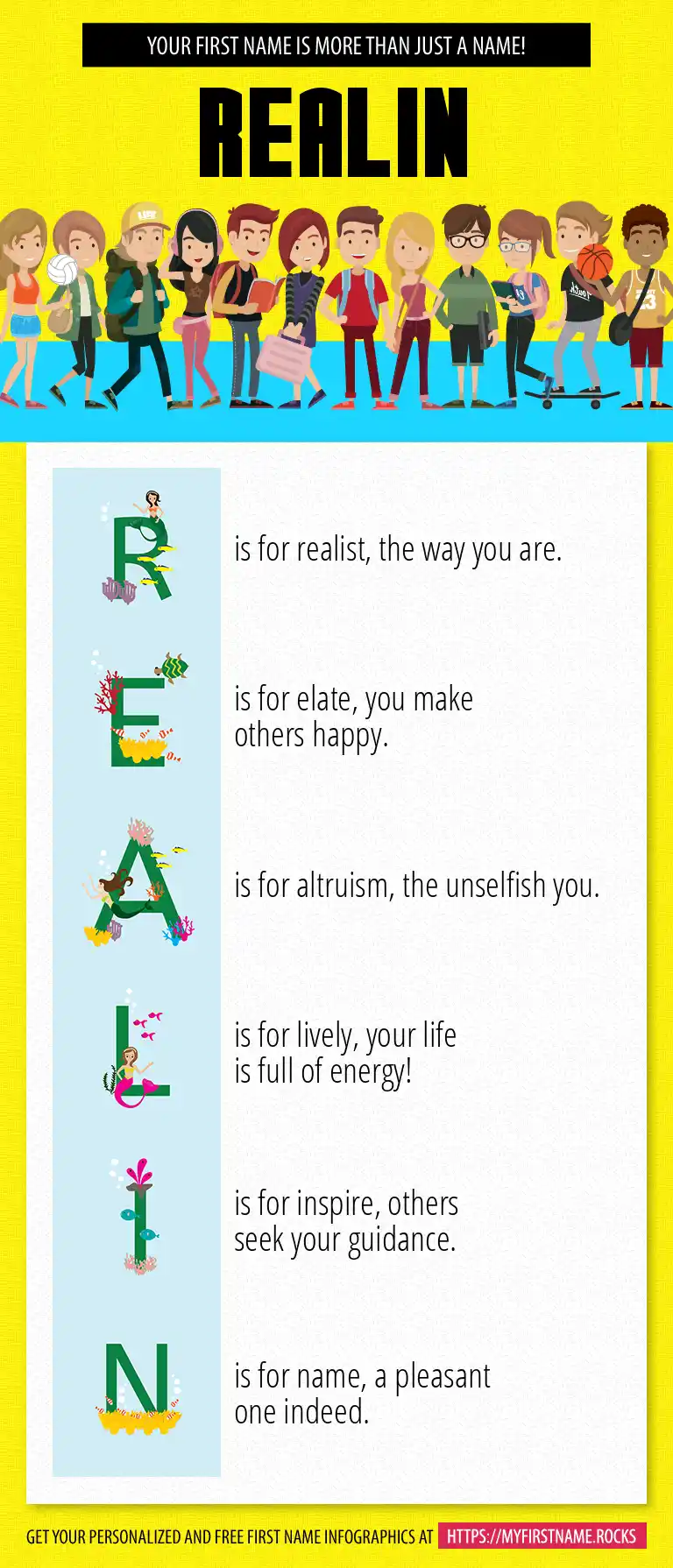 YOUR FIRST NAME IS MORE THAN JUST A NAME!

REALIN

R is for realist, the way you are.

E is for elate, you make others happy.

A is for altruism, the unselfish you.

L is for lively, your life is full of energy!

I is for inspire, others seek your guidance.

N is for name, a pleasant one indeed.

GET YOUR PERSONALIZED AND FREE FIRST NAME INFOGRAPHICS AT HTTPS://MYFIRSTNAME.ROCKS