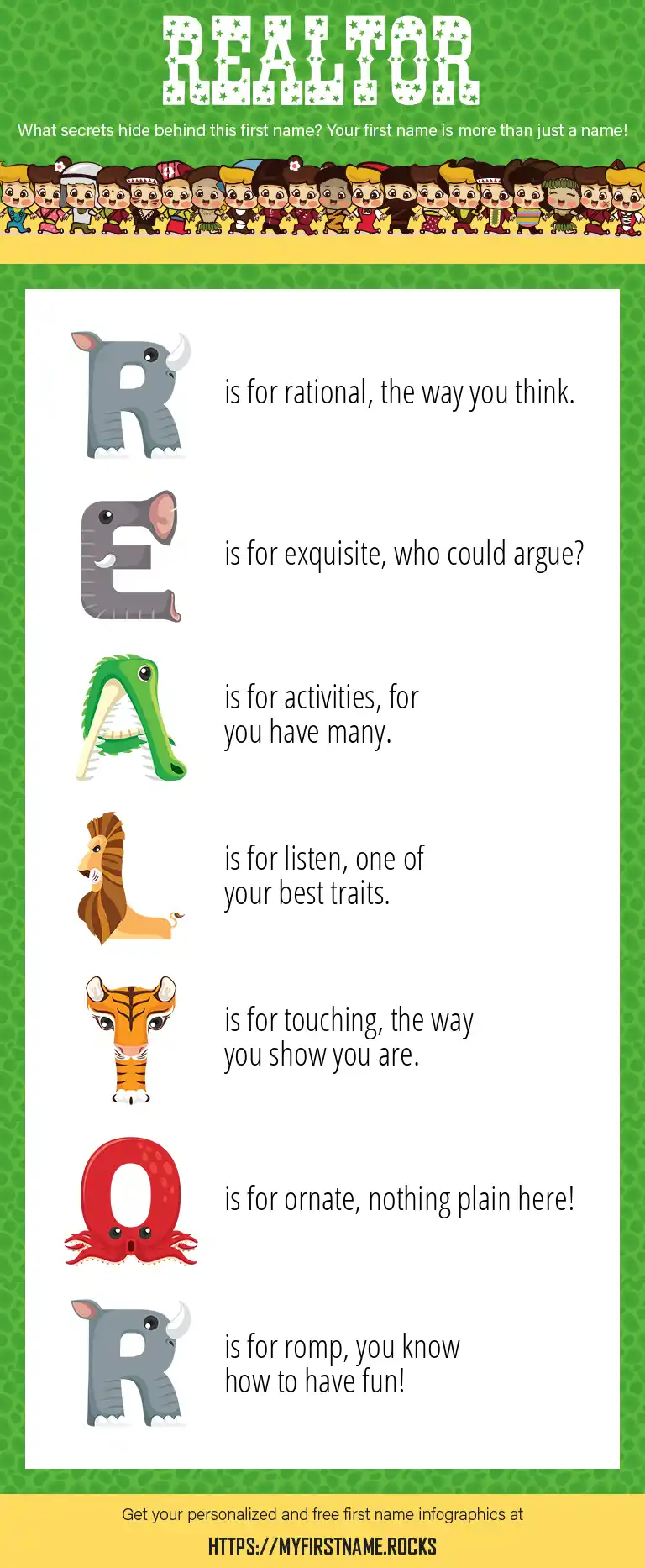 REALTOR

What secrets hide behind this first name? Your first name is more than just a name!

R is for rational, the way you think.

E is for exquisite, who could argue?

A is for activities, for you have many.

L is for listen, one of your best traits.

T is for touching, the way you show you are.

O is for ornate, nothing plain here!

R is for romp, you know how to have fun!

Get your personalized and free first name infographics at

HTTPS://MYFIRSTNAME.ROCKS