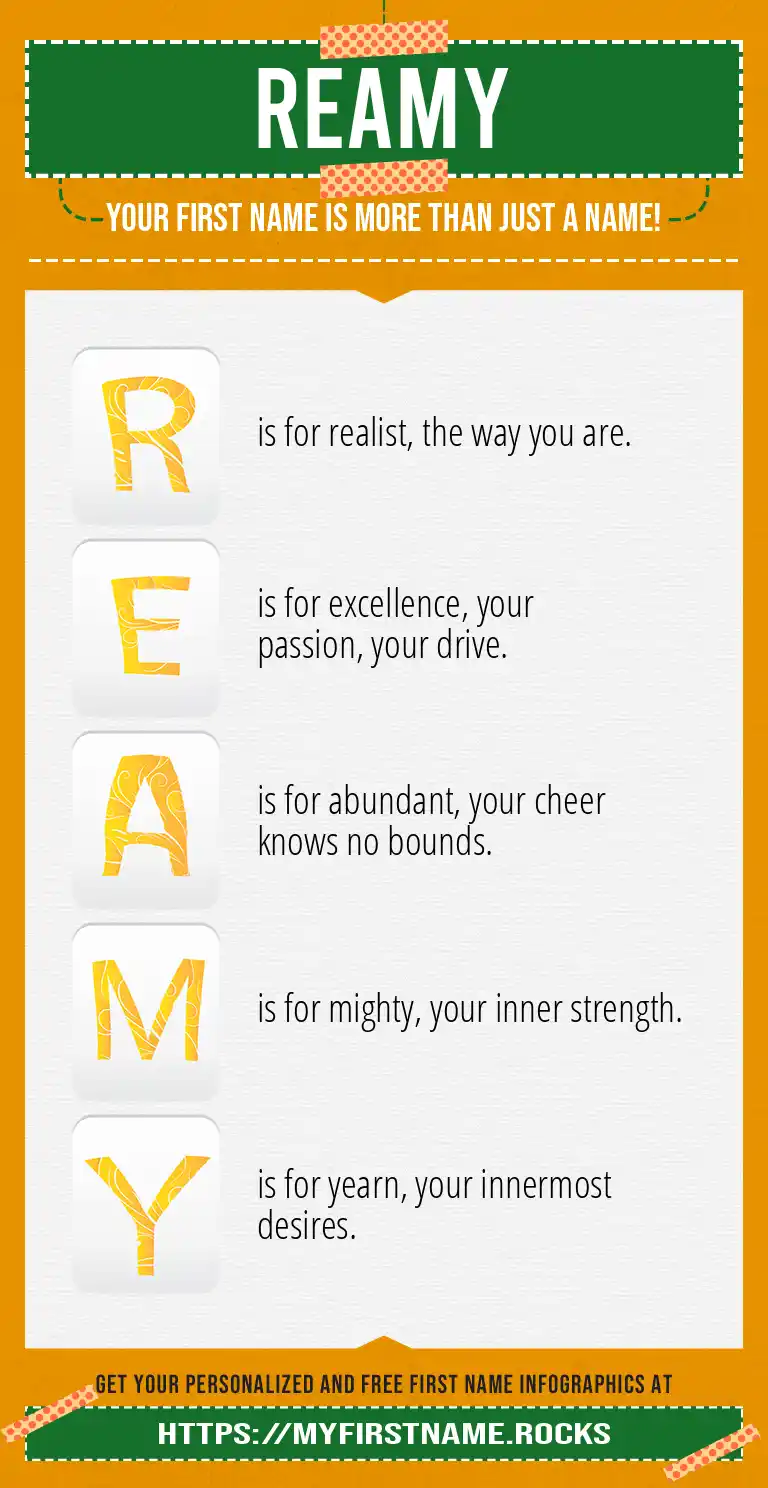 REAMY

YOUR FIRST NAME IS MORE THAN JUST A NAME!

R is for realist, the way you are.

E is for excellence, your passion, your drive.

A is for abundant, your cheer knows no bounds.

M is for mighty, your inner strength.

Y is for yearn, your innermost desires.

GET YOUR PERSONALIZED AND FREE FIRST NAME INFOGRAPHICS AT

HTTPS://MYFIRSTNAME.ROCKS