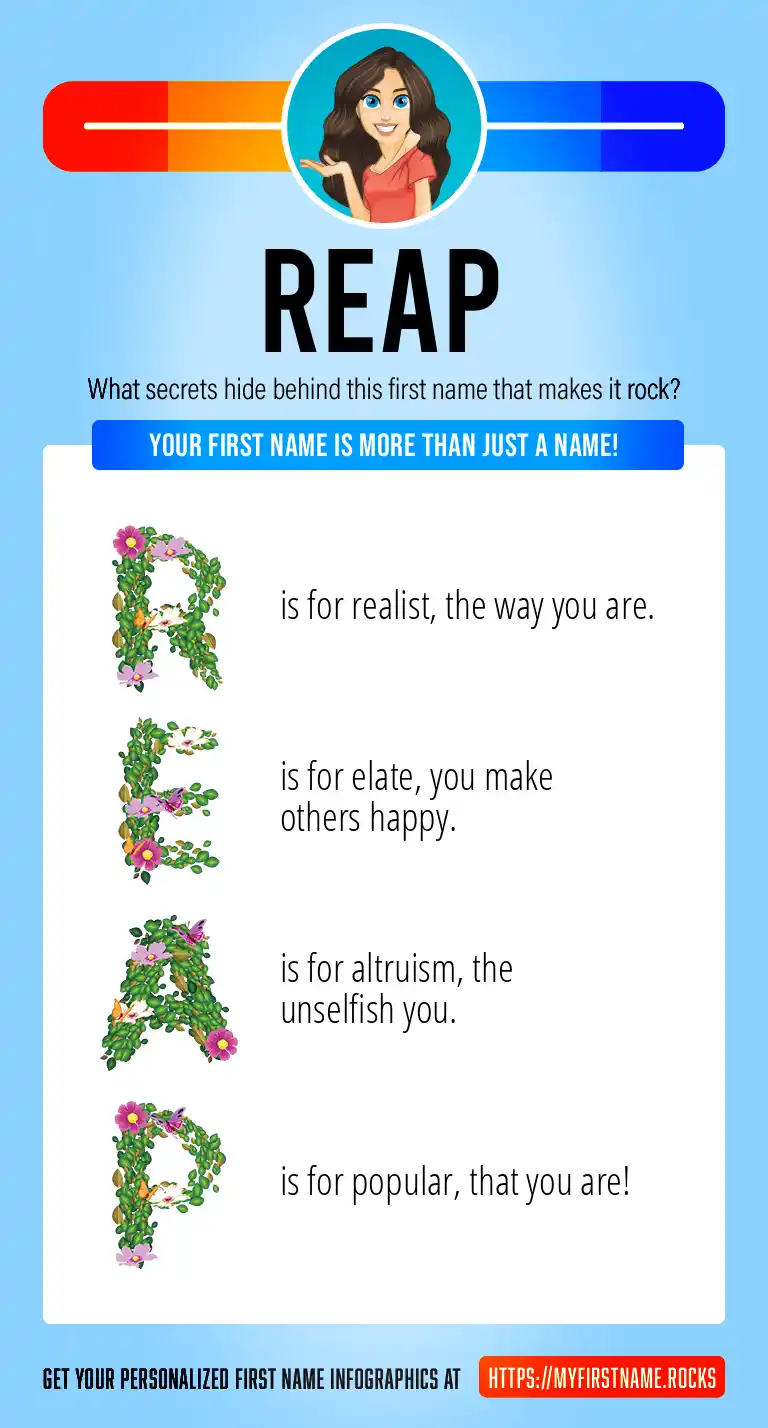 REAP

What secrets hide behind this first name that makes it rock?

YOUR FIRST NAME IS MORE THAN JUST A NAME!

R is for realist, the way you are.

E is for elate, you make others happy.

A is for altruism, the unselfish you.

P is for popular, that you are!

GET YOUR PERSONALIZED FIRST NAME INFOGRAPHICS AT HTTPS://MYFIRSTNAME.ROCKS