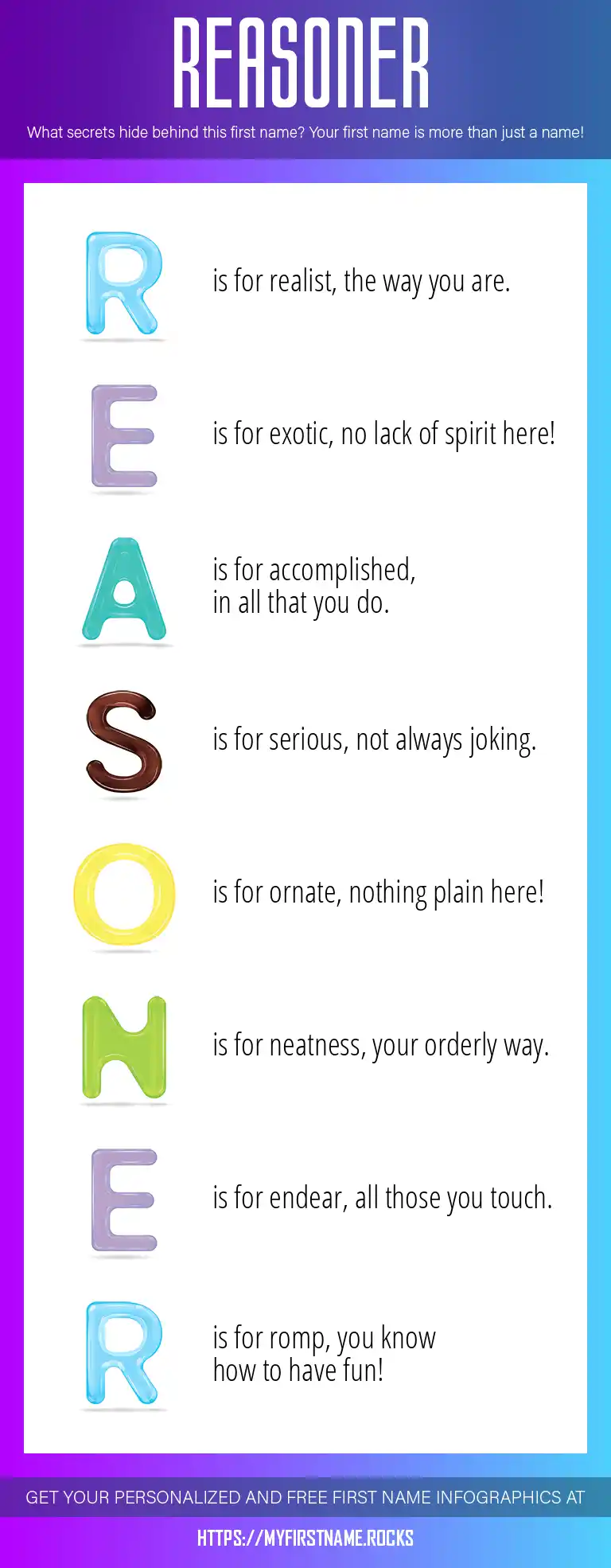 REASONER

What secrets hide behind this first name? Your first name is more than just a name!

R is for realist, the way you are.

E is for exotic, no lack of spirit here!

A is for accomplished, in all that you do.

S is for serious, not always joking.

O is for ornate, nothing plain here!

N is for neatness, your orderly way.

E is for endear, all those you touch.

R is for romp, you know how to have fun!

GET YOUR PERSONALIZED AND FREE FIRST NAME INFOGRAPHICS AT

HTTPS://MYFIRSTNAME.ROCKS