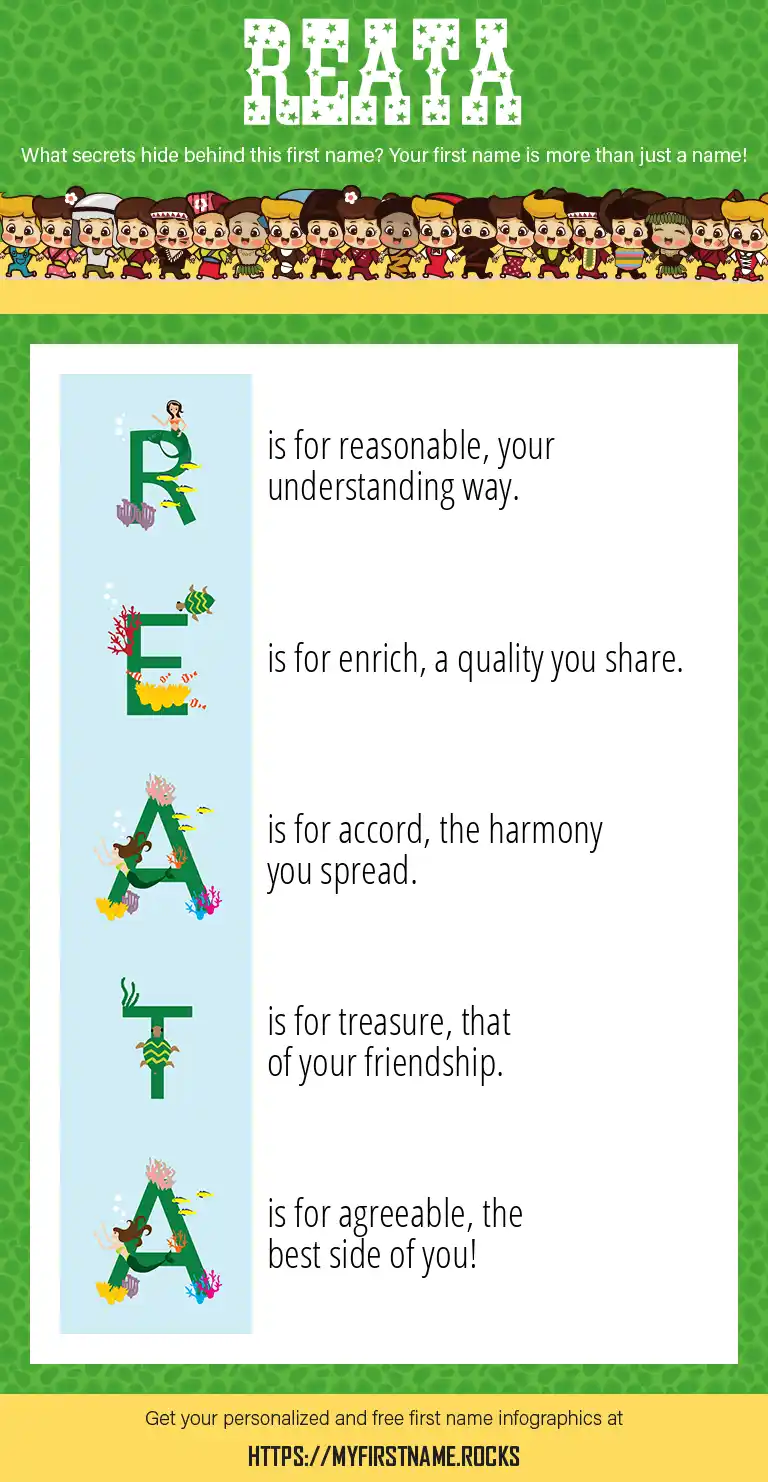 REATA

What secrets hide behind this first name? Your first name is more than just a name!

R is for reasonable, your understanding way.

E is for enrich, a quality you share.

A is for accord, the harmony you spread.

T is for treasure, that of your friendship.

A is for agreeable, the best side of you!

Get your personalized and free first name infographics at

HTTPS://MYFIRSTNAME.ROCKS