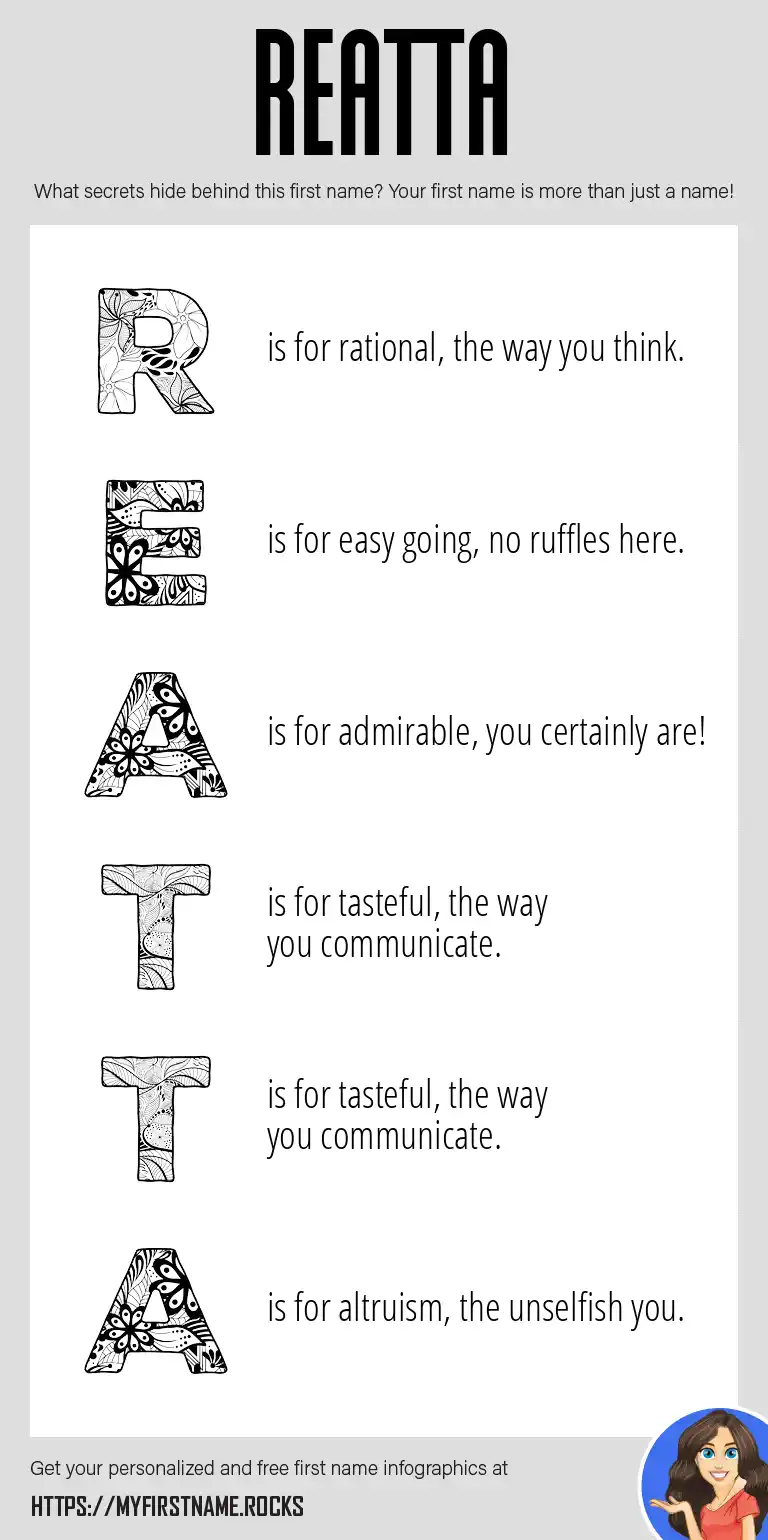 REATTA

What secrets hide behind this first name? Your first name is more than just a name!

R is for rational, the way you think.

E is for easy going, no ruffles here.

A is for admirable, you certainly are!

T is for tasteful, the way you communicate.

T is for tasteful, the way you communicate.

A is for altruism, the unselfish you.

Get your personalized and free first name infographics at

HTTPS://MYFIRSTNAME.ROCKS