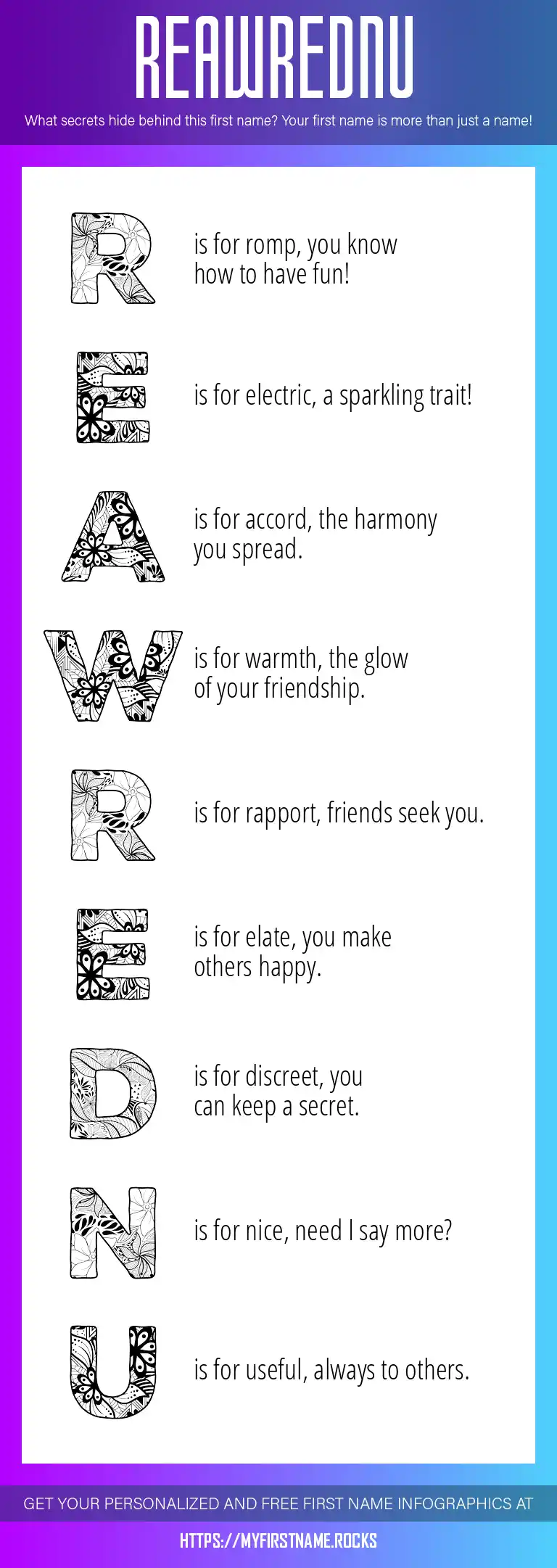 REAWREDNU

What secrets hide behind this first name? Your first name is more than just a name!

R is for romp, you know how to have fun!

E is for electric, a sparkling trait!

A is for accord, the harmony you spread.

W is for warmth, the glow of your friendship.

R is for rapport, friends seek you.

E is for elate, you make others happy.

D is for discreet, you can keep a secret.

N is for nice, need I say more?

U is for useful, always to others.

GET YOUR PERSONALIZED AND FREE FIRST NAME INFOGRAPHICS AT

HTTPS://MYFIRSTNAME.ROCKS