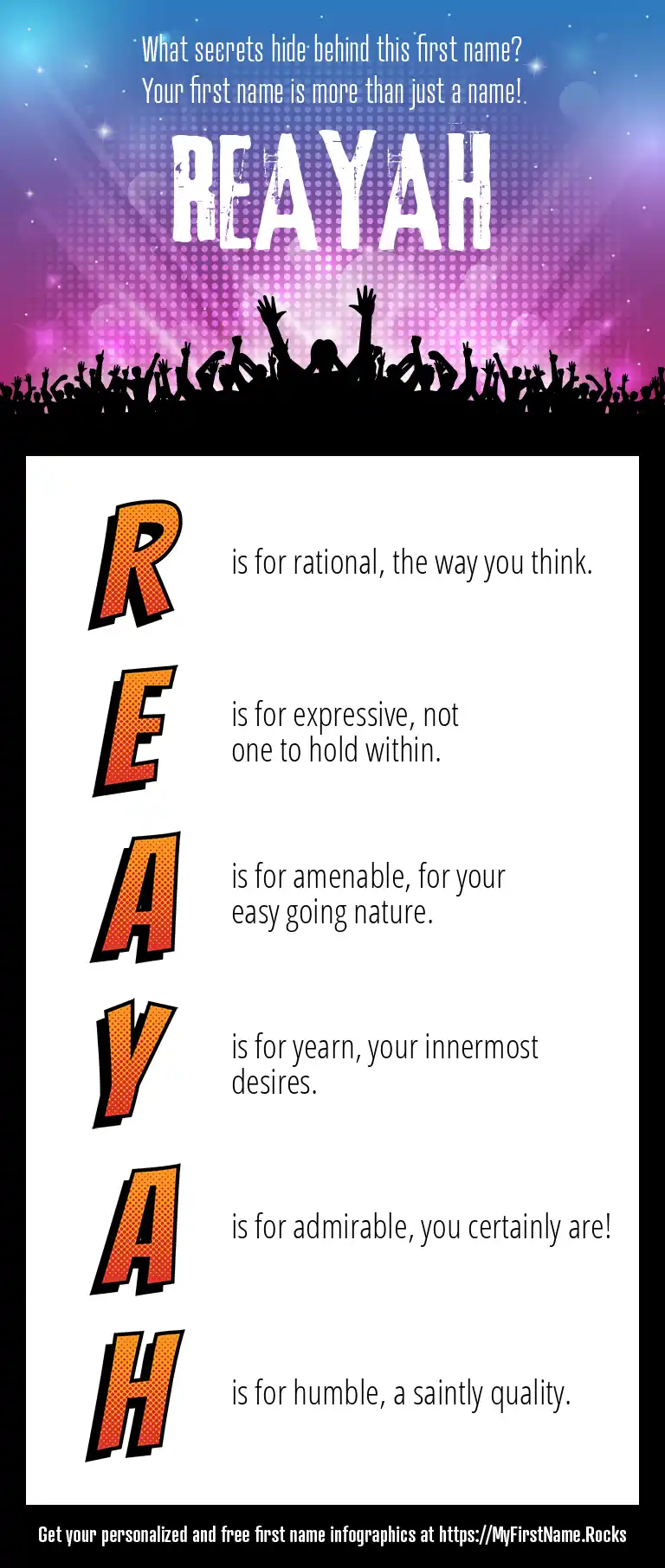 What secrets hide behind this first name?
Your first name is more than just a name!

REAYAH

R is for rational, the way you think.

E is for expressive, not one to hold within.

A is for amenable, for your easy going nature.

Y is for yearn, your innermost desires.

A is for admirable, you certainly are!

H is for humble, a saintly quality.

Get your personalized and free first name infographics at https://MyFirstName.Rocks