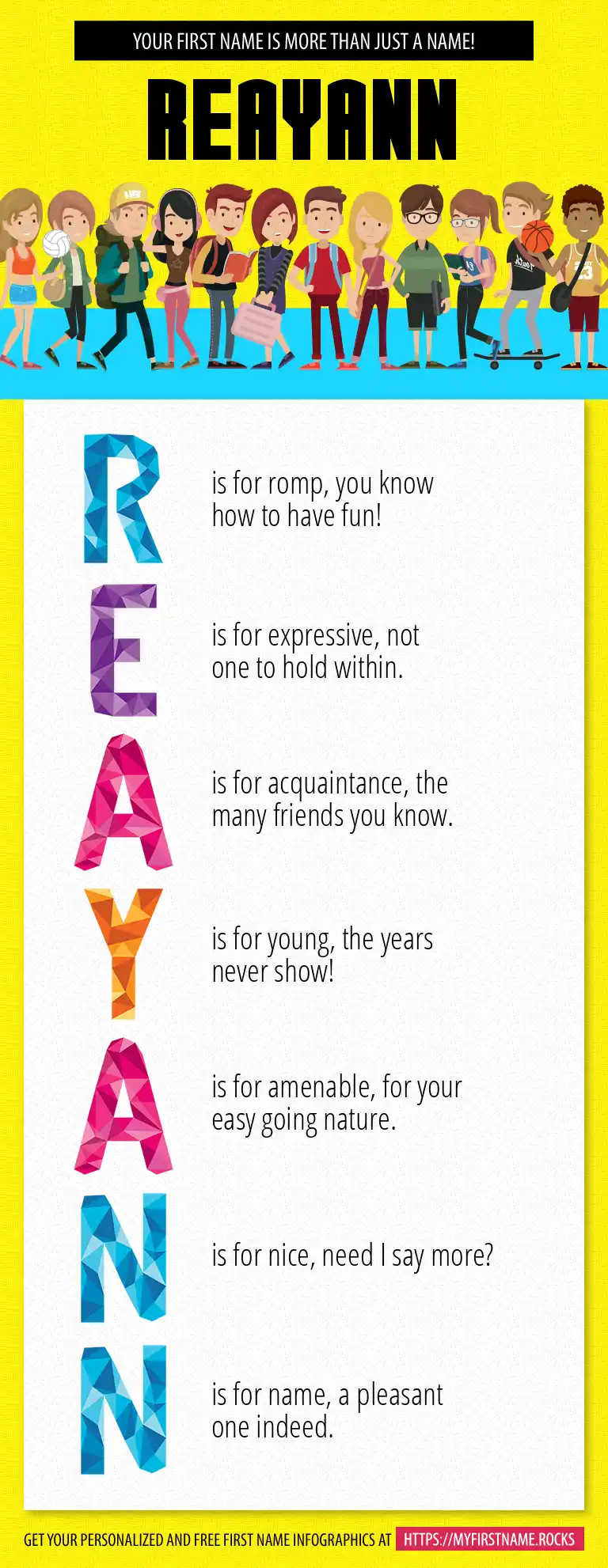 YOUR FIRST NAME IS MORE THAN JUST A NAME!

REAYANN

R is for romp, you know how to have fun!

E is for expressive, not one to hold within.

A is for acquaintance, the many friends you know.

Y is for young, the years never show!

A is for amenable, for your easy going nature.

N is for nice, need I say more?

N is for name, a pleasant one indeed.

GET YOUR PERSONALIZED AND FREE FIRST NAME INFOGRAPHICS AT HTTPS://MYFIRSTNAME.ROCKS