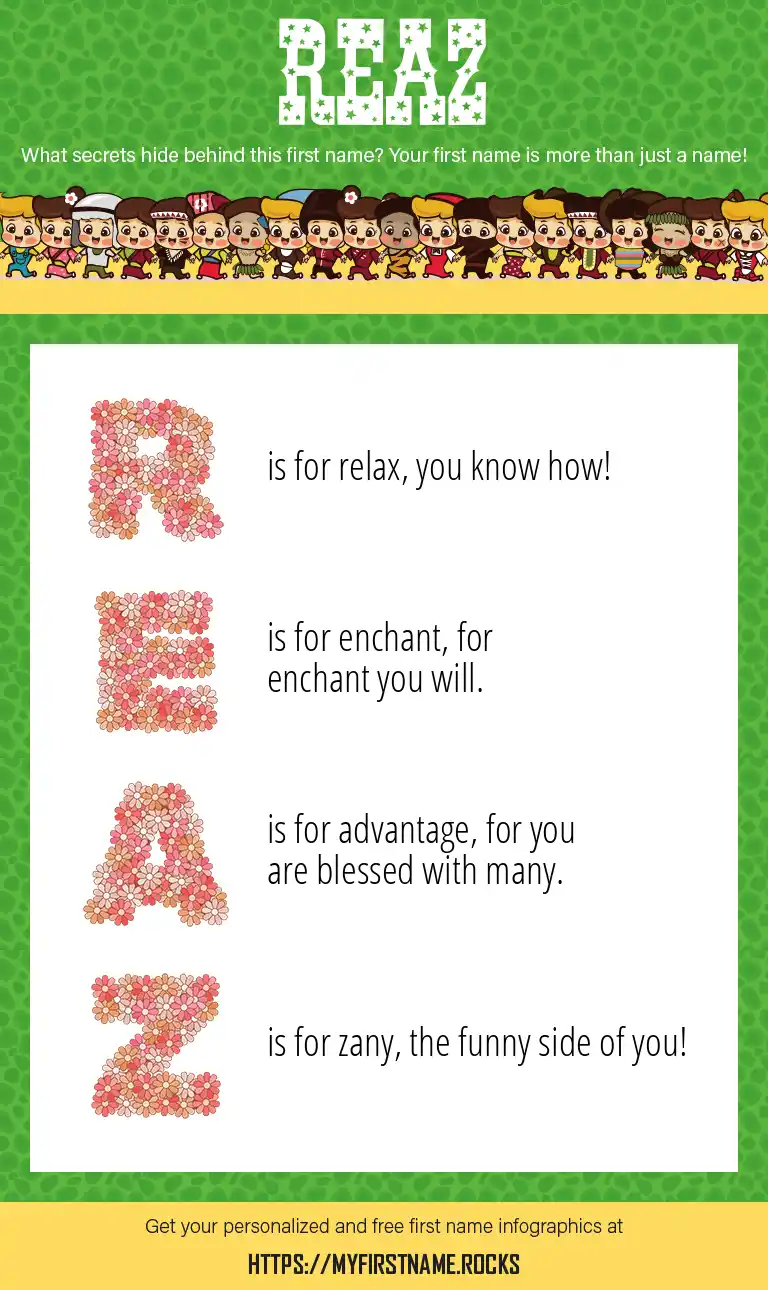 REAZ

What secrets hide behind this first name? Your first name is more than just a name!

R is for relax, you know how!

E is for enchant, for enchant you will.

A is for advantage, for you are blessed with many.

Z is for zany, the funny side of you!

Get your personalized and free first name infographics at

HTTPS://MYFIRSTNAME.ROCKS