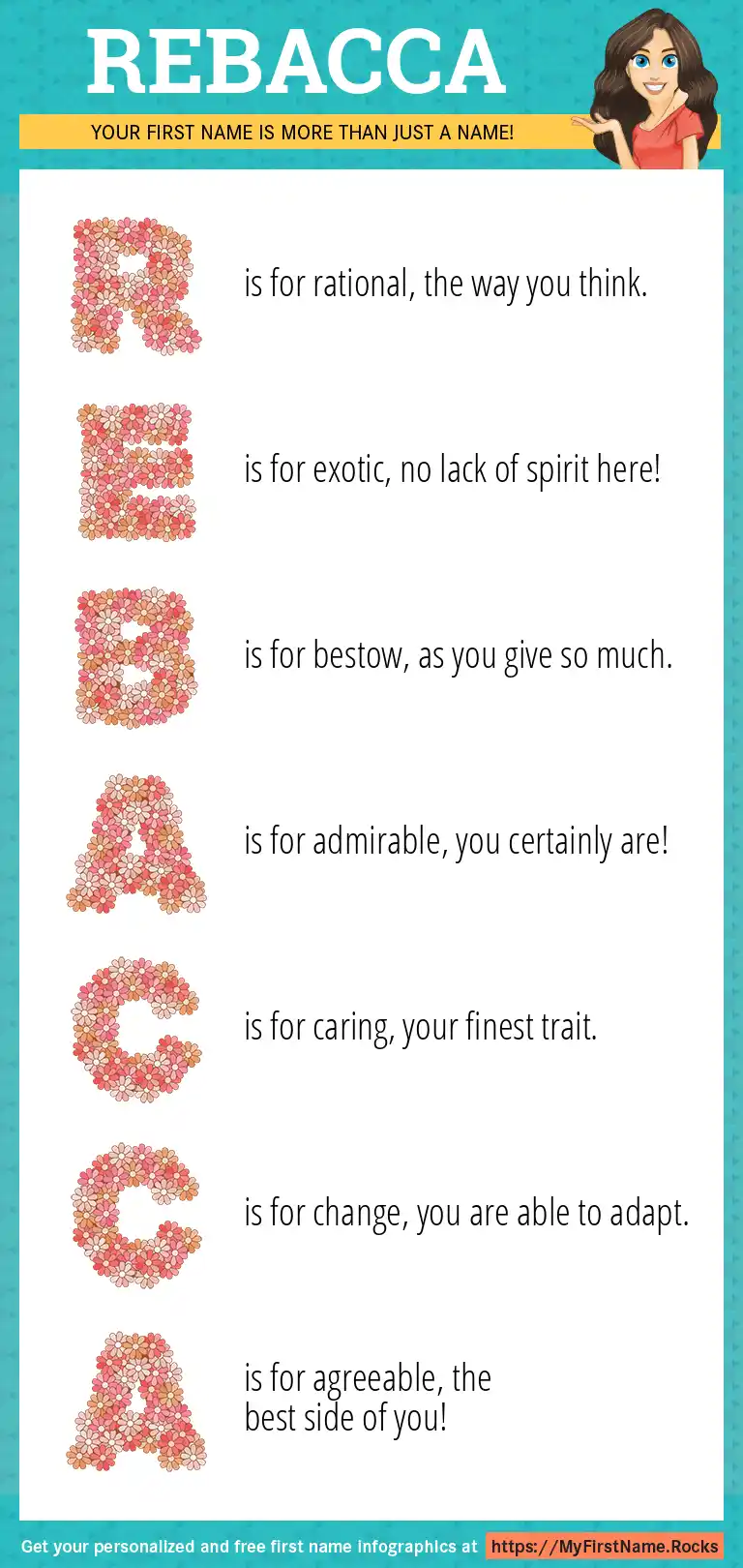 REBACCA

YOUR FIRST NAME IS MORE THAN JUST A NAME!

R is for rational, the way you think.

E is for exotic, no lack of spirit here!

B is for bestow, as you give so much.

A is for admirable, you certainly are!

C is for caring, your finest trait.

C is for change, you are able to adapt.

A is for agreeable, the best side of you!

Get your personalized and free first name infographics at https://MyFirstName.Rocks