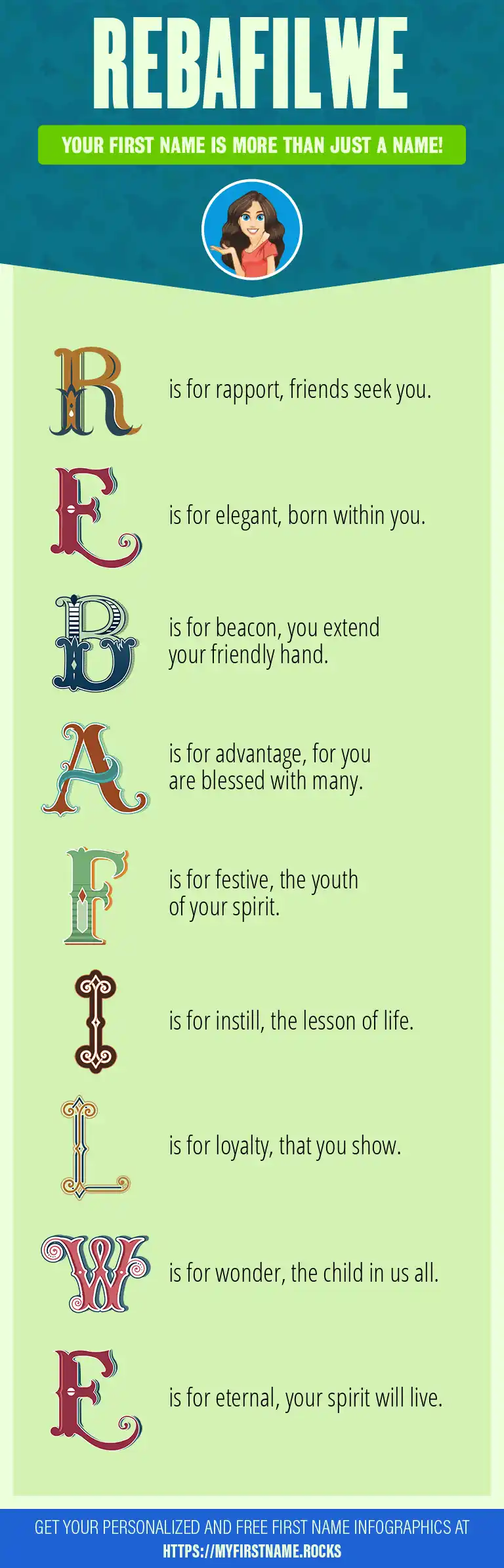 REBAFILWE

YOUR FIRST NAME IS MORE THAN JUST A NAME!

R is for rapport, friends seek you.

E is for elegant, born within you.

B is for beacon, you extend your friendly hand.

A is for advantage, for you are blessed with many.

F is for festive, the youth of your spirit.

I is for instill, the lesson of life.

L is for loyalty, that you show.

W is for wonder, the child in us all.

E is for eternal, your spirit will live.

GET YOUR PERSONALIZED AND FREE FIRST NAME INFOGRAPHICS AT HTTPS://MYFIRSTNAME.ROCKS