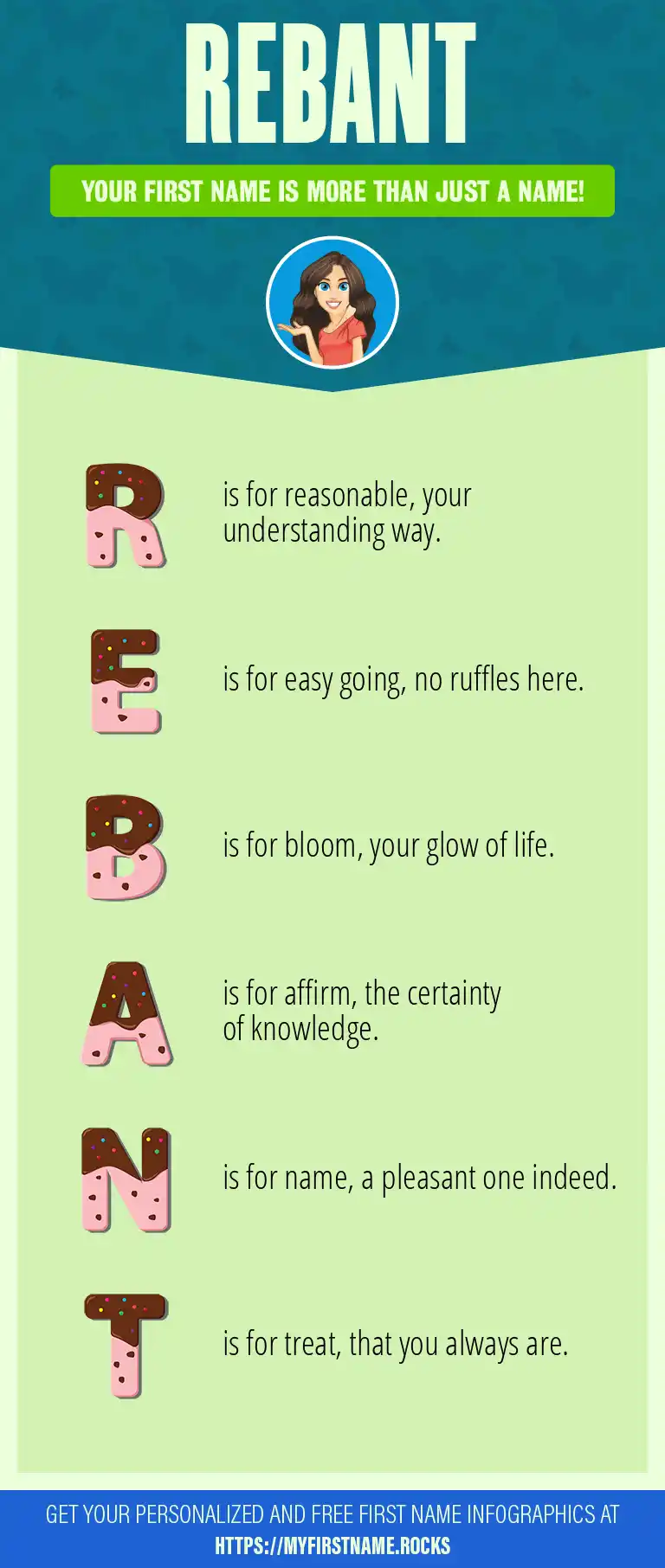 REBANT

YOUR FIRST NAME IS MORE THAN JUST A NAME!

R is for reasonable, your understanding way.

E is for easy going, no ruffles here.

B is for bloom, your glow of life.

A is for affirm, the certainty of knowledge.

N is for name, a pleasant one indeed.

T is for treat, that you always are.

GET YOUR PERSONALIZED AND FREE FIRST NAME INFOGRAPHICS AT HTTPS://MYFIRSTNAME.ROCKS