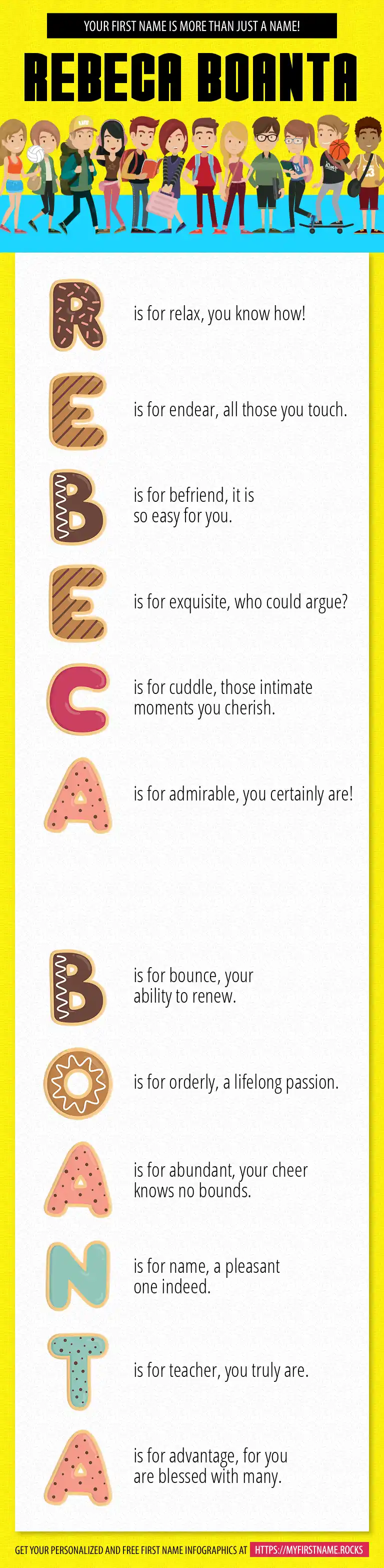 YOUR FIRST NAME IS MORE THAN JUST A NAME!

REBECA BOANTA

R is for relax, you know how!

E is for endear, all those you touch.

B is for befriend, it is so easy for you.

E is for exquisite, who could argue?

C is for cuddle, those intimate moments you cherish.

A is for admirable, you certainly are!

B is for bounce, your ability to renew.

O is for orderly, a lifelong passion.

A is for abundant, your cheer knows no bounds.

N is for name, a pleasant one indeed.

T is for teacher, you truly are.

A is for advantage, for you are blessed with many.

GET YOUR PERSONALIZED AND FREE FIRST NAME INFOGRAPHICS AT HTTPS://MYFIRSTNAME.ROCKS