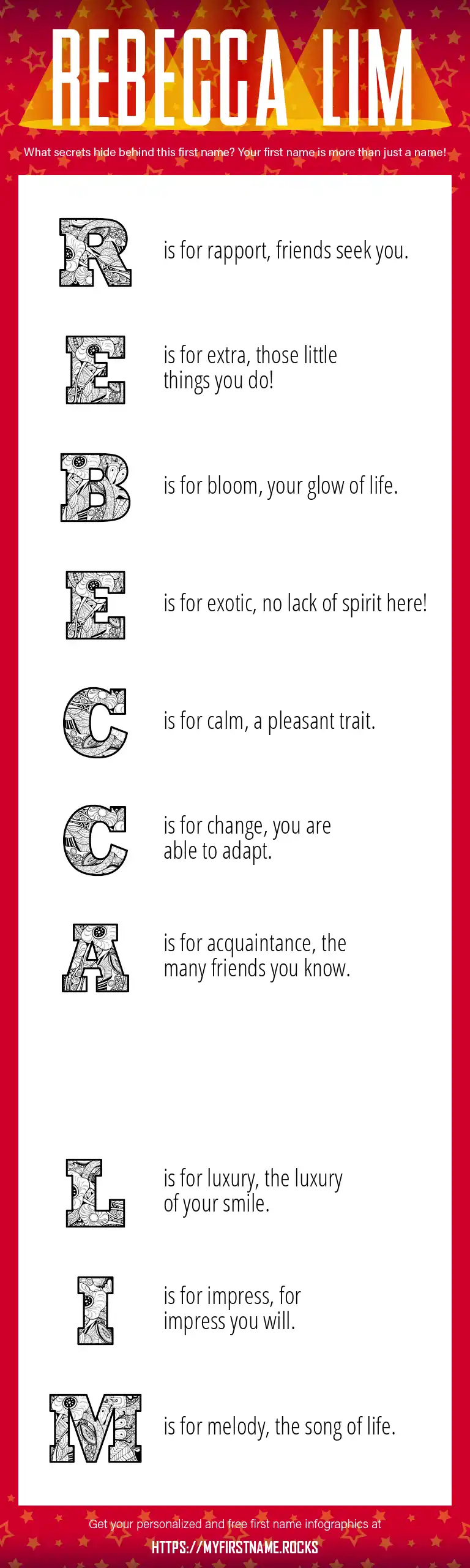 REBECCA LIM

What secrets hide behind this first name? Your first name is more than just a name!

R is for rapport, friends seek you.

E is for extra, those little things you do!

B is for bloom, your glow of life.

E is for exotic, no lack of spirit here!

C is for calm, a pleasant trait.

C is for change, you are able to adapt.

A is for acquaintance, the many friends you know.

L is for luxury, the luxury of your smile.

I is for impress, for impress you will.

M is for melody, the song of life.

Get your personalized and free first name infographics at
HTTPS://MYFIRSTNAME.ROCKS