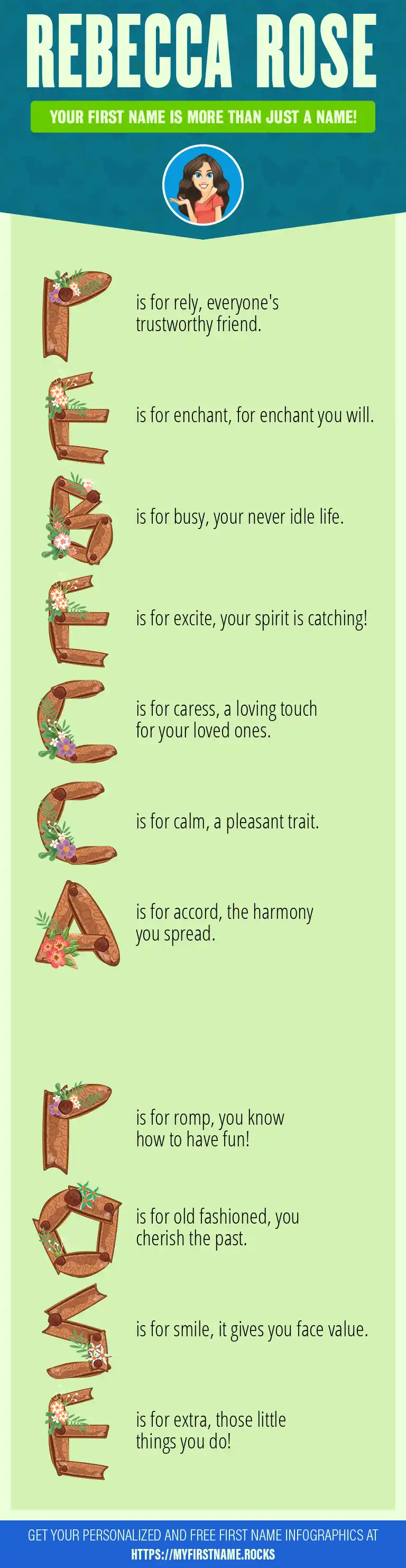 REBECCA ROSE

YOUR FIRST NAME IS MORE THAN JUST A NAME!

R is for rely, everyone's trustworthy friend.

E is for enchant, for enchant you will.

B is for busy, your never idle life.

E is for excite, your spirit is catching!

C is for caress, a loving touch for your loved ones.

C is for calm, a pleasant trait.

A is for accord, the harmony you spread.

R is for romp, you know how to have fun!

O is for old fashioned, you cherish the past.

S is for smile, it gives you face value.

E is for extra, those little things you do!

GET YOUR PERSONALIZED AND FREE FIRST NAME INFOGRAPHICS AT HTTPS://MYFIRSTNAME.ROCKS