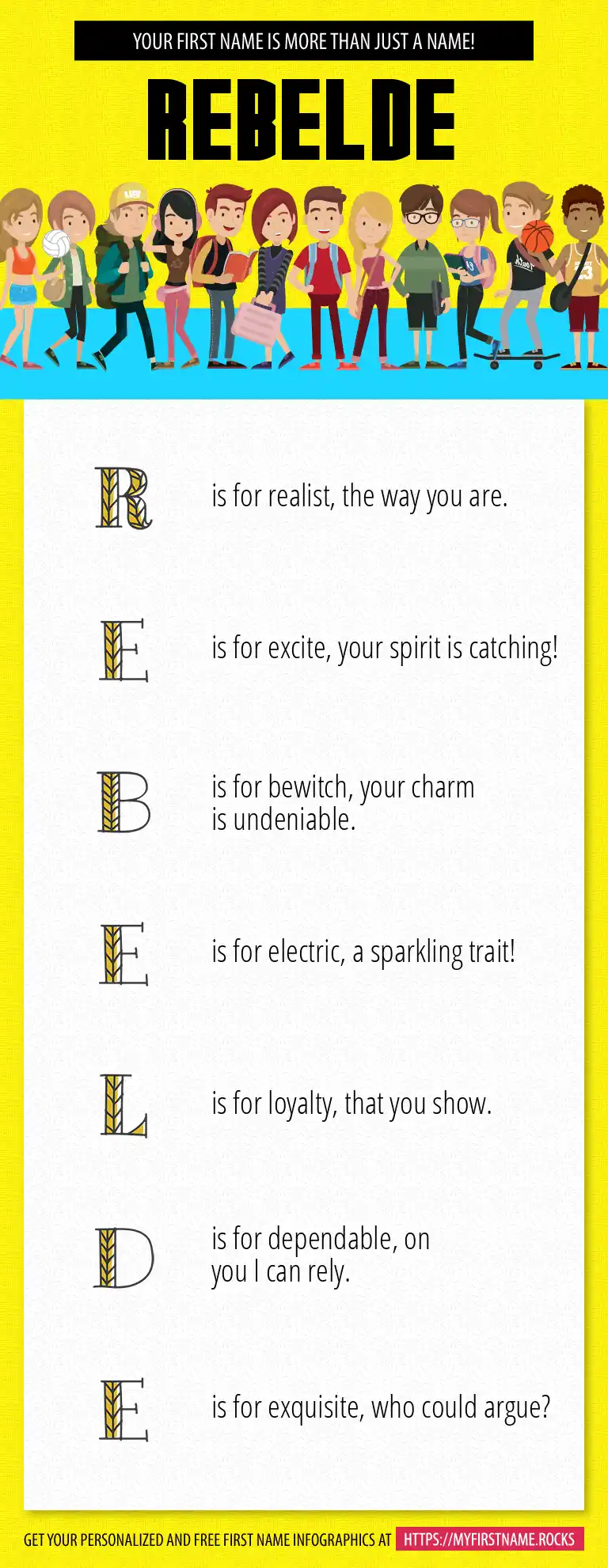 YOUR FIRST NAME IS MORE THAN JUST A NAME!

REBELDE

R is for realist, the way you are.

E is for excite, your spirit is catching!

B is for bewitch, your charm is undeniable.

E is for electric, a sparkling trait!

L is for loyalty, that you show.

D is for dependable, on you I can rely.

E is for exquisite, who could argue?

GET YOUR PERSONALIZED AND FREE FIRST NAME INFOGRAPHICS AT HTTPS://MYFIRSTNAME.ROCKS