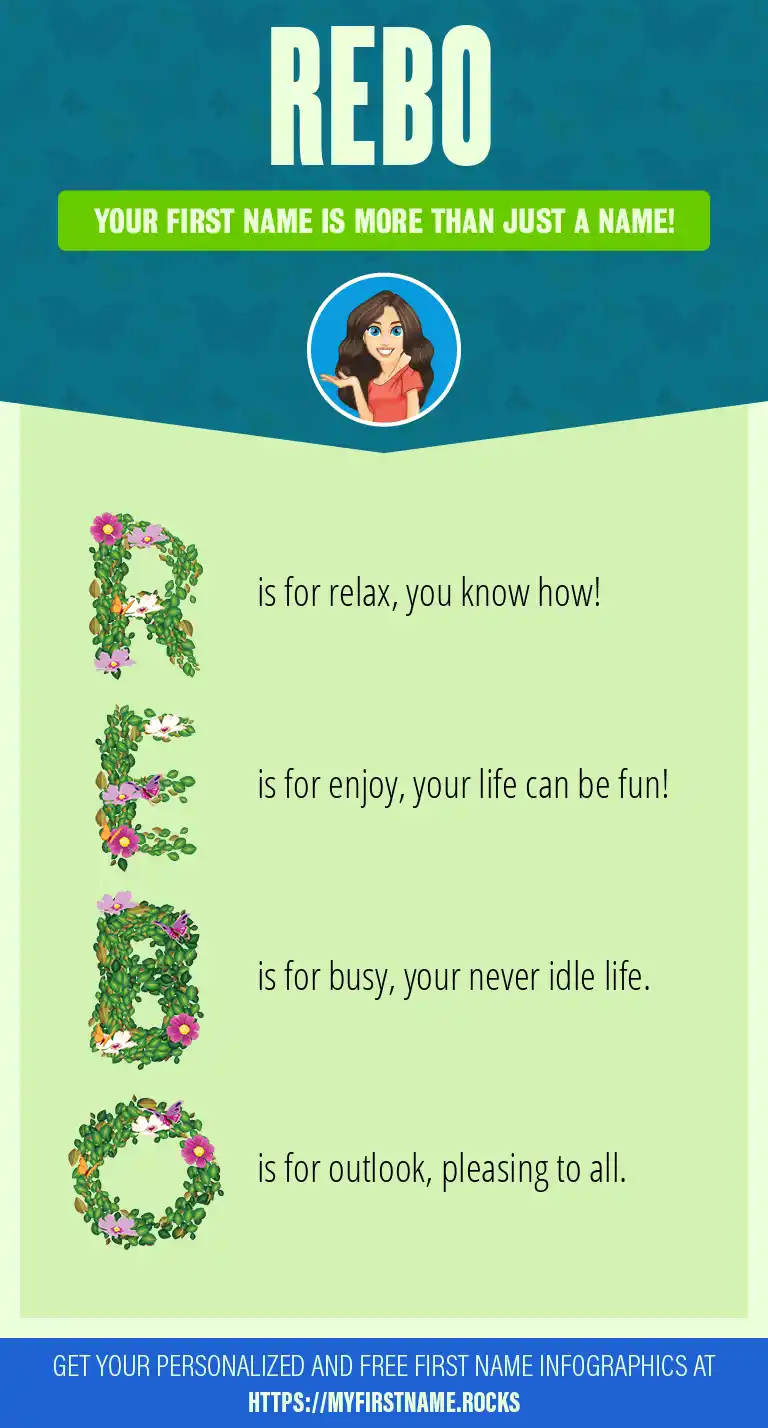 REBO

YOUR FIRST NAME IS MORE THAN JUST A NAME!

R is for relax, you know how!

E is for enjoy, your life can be fun!

B is for busy, your never idle life.

O is for outlook, pleasing to all.

GET YOUR PERSONALIZED AND FREE FIRST NAME INFOGRAPHICS AT HTTPS://MYFIRSTNAME.ROCKS