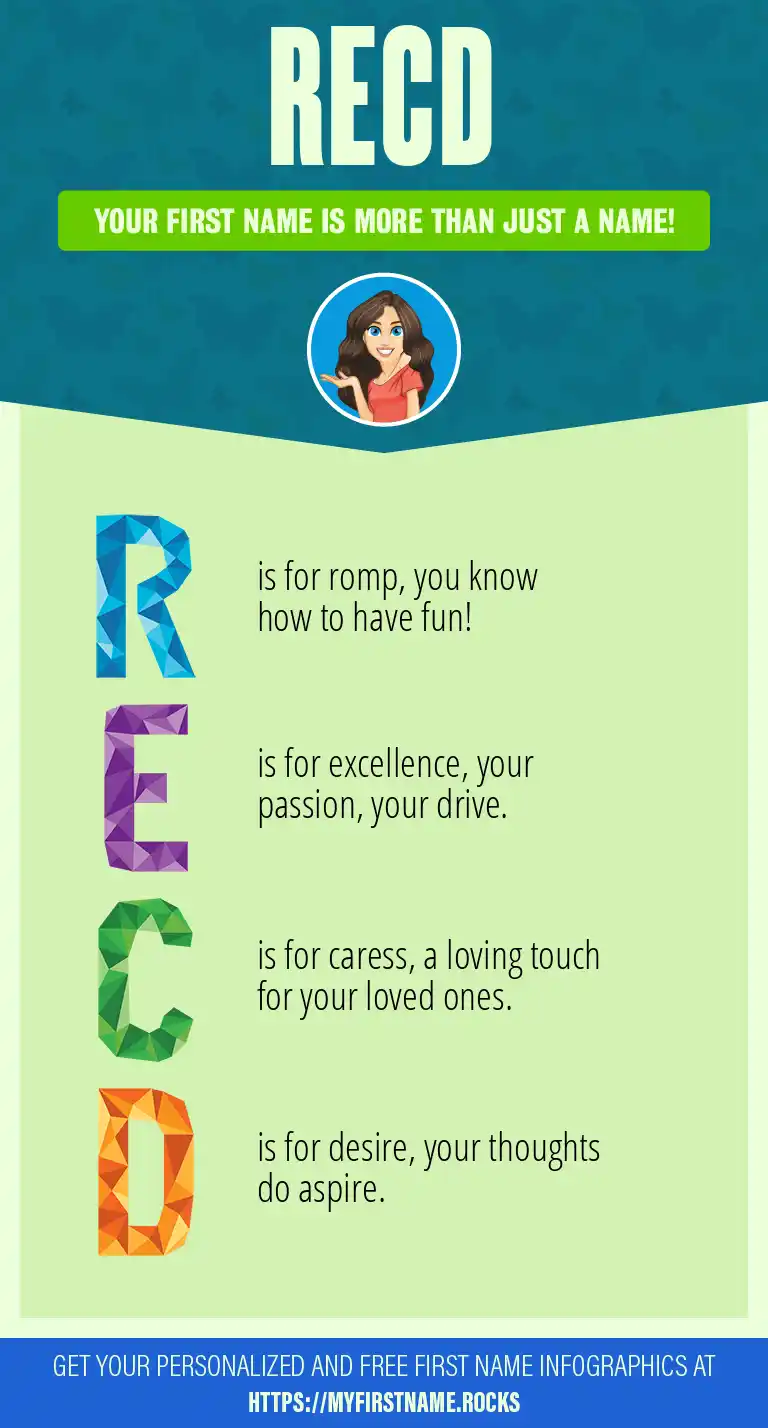 RECD

YOUR FIRST NAME IS MORE THAN JUST A NAME!

R is for romp, you know how to have fun!

E is for excellence, your passion, your drive.

C is for caress, a loving touch for your loved ones.

D is for desire, your thoughts do aspire.

GET YOUR PERSONALIZED AND FREE FIRST NAME INFOGRAPHICS AT
HTTPS://MYFIRSTNAME.ROCKS