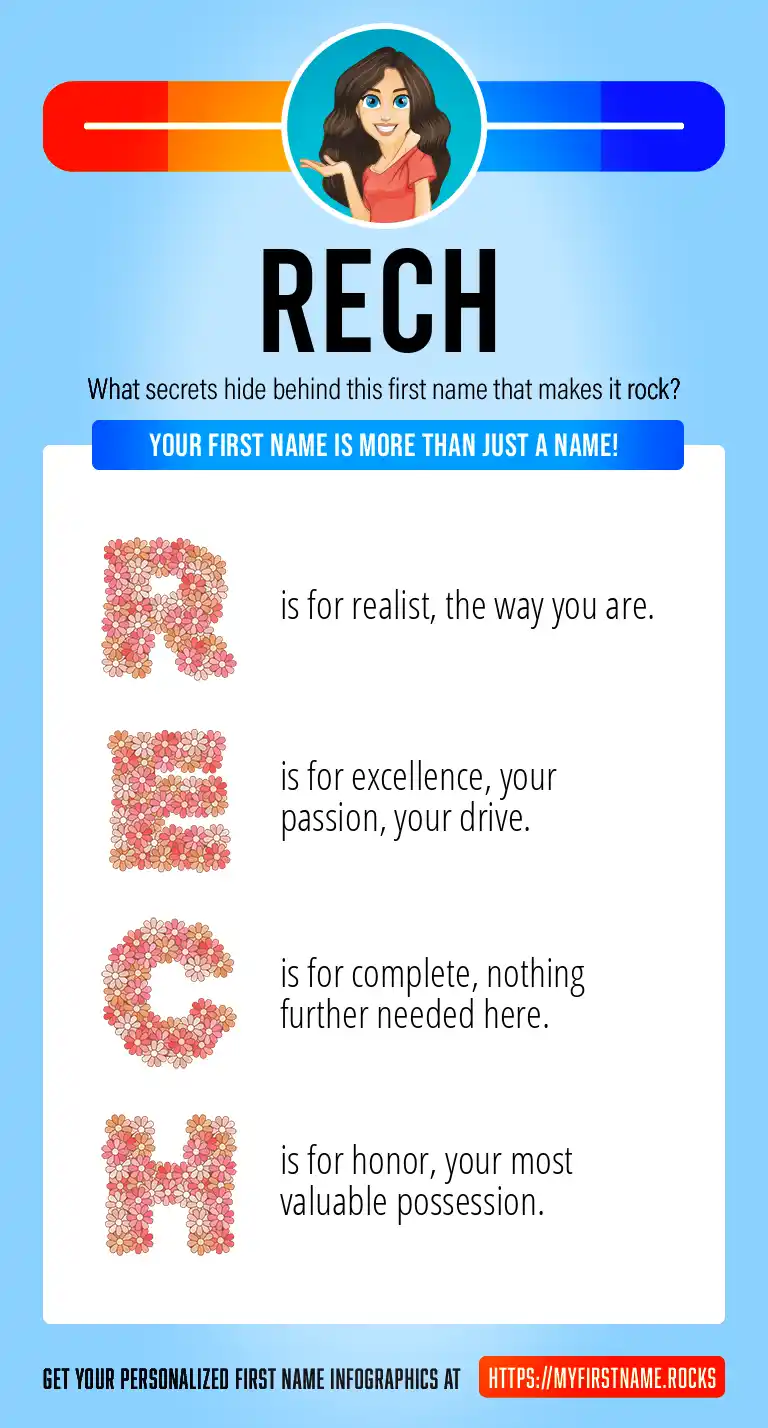 RECH

What secrets hide behind this first name that makes it rock?

YOUR FIRST NAME IS MORE THAN JUST A NAME!

R is for realist, the way you are.

E is for excellence, your passion, your drive.

C is for complete, nothing further needed here.

H is for honor, your most valuable possession.

GET YOUR PERSONALIZED FIRST NAME INFOGRAPHICS AT HTTPS://MYFIRSTNAME.ROCKS