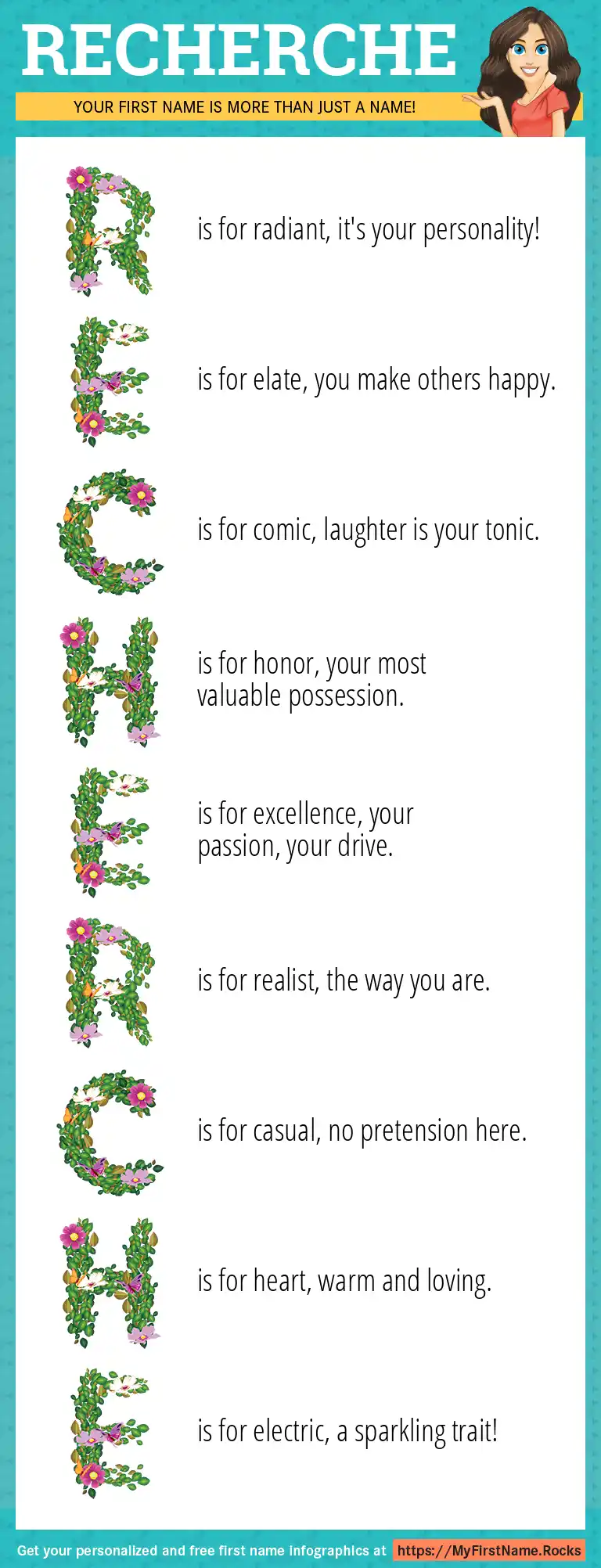 RECHERCHE

YOUR FIRST NAME IS MORE THAN JUST A NAME!

R is for radiant, it's your personality!

E is for elate, you make others happy.

C is for comic, laughter is your tonic.

H is for honor, your most valuable possession.

E is for excellence, your passion, your drive.

R is for realist, the way you are.

C is for casual, no pretension here.

H is for heart, warm and loving.

E is for electric, a sparkling trait!

Get your personalized and free first name infographics at https://MyFirstName.Rocks