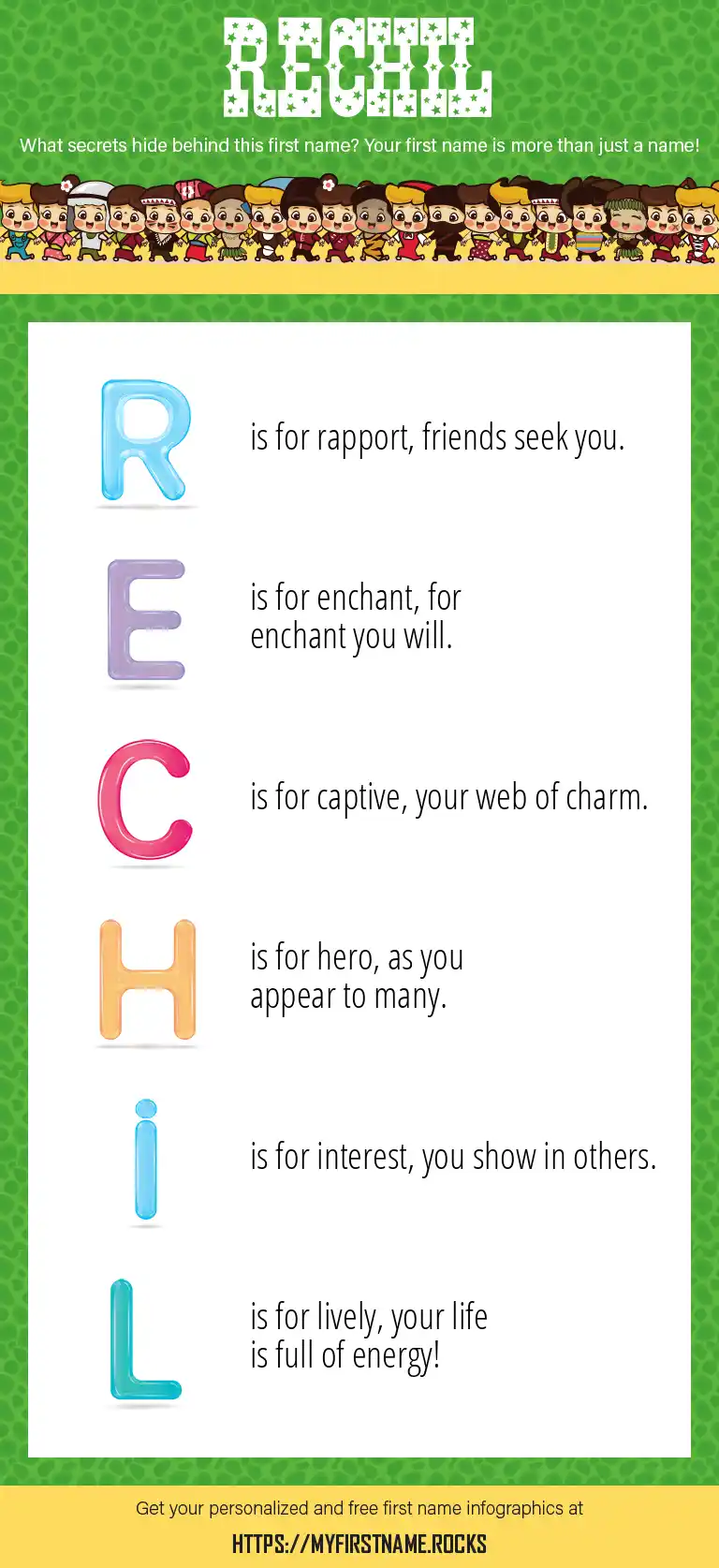 RECHIL

What secrets hide behind this first name? Your first name is more than just a name!

R is for rapport, friends seek you.

E is for enchant, for enchant you will.

C is for captive, your web of charm.

H is for hero, as you appear to many.

i is for interest, you show in others.

L is for lively, your life is full of energy!

Get your personalized and free first name infographics at

HTTPS://MYFIRSTNAME.ROCKS