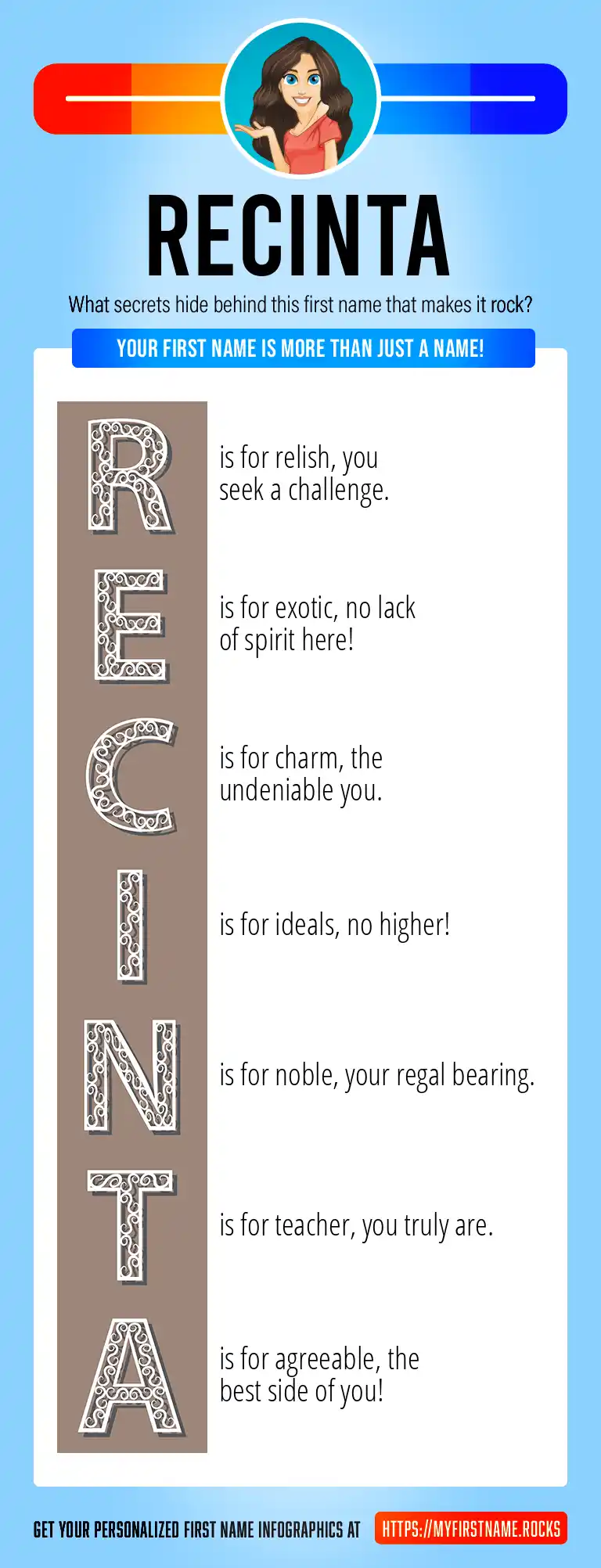 RECINTA

What secrets hide behind this first name that makes it rock?

YOUR FIRST NAME IS MORE THAN JUST A NAME!

R is for relish, you seek a challenge.

E is for exotic, no lack of spirit here!

C is for charm, the undeniable you.

I is for ideals, no higher!

N is for noble, your regal bearing.

T is for teacher, you truly are.

A is for agreeable, the best side of you!

GET YOUR PERSONALIZED FIRST NAME INFOGRAPHICS AT HTTPS://MYFIRSTNAME.ROCKS