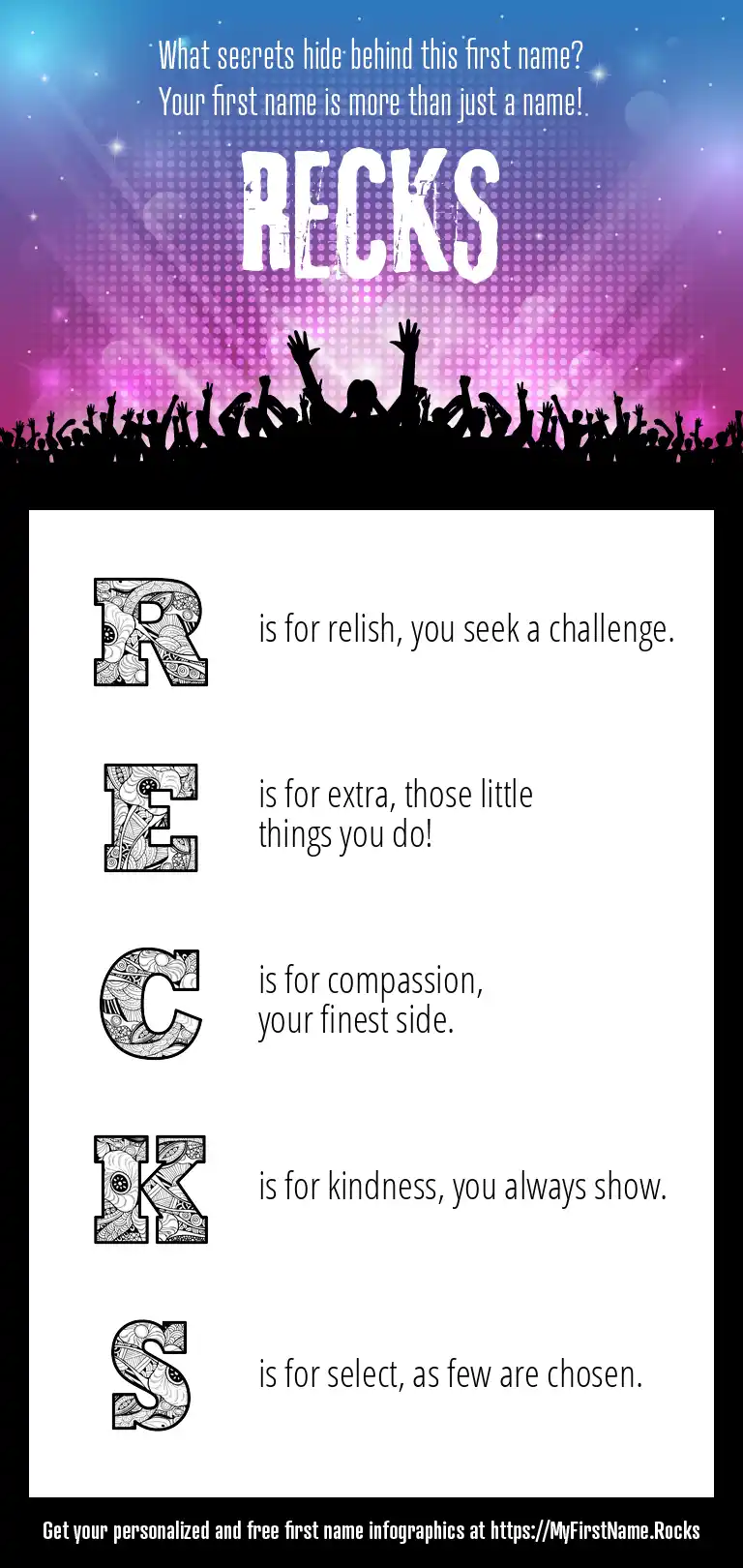 What secrets hide behind this first name?
Your first name is more than just a name!

RECKS

R is for relish, you seek a challenge.

E is for extra, those little things you do!

C is for compassion, your finest side.

K is for kindness, you always show.

S is for select, as few are chosen.

Get your personalized and free first name infographics at https://MyFirstName.Rocks