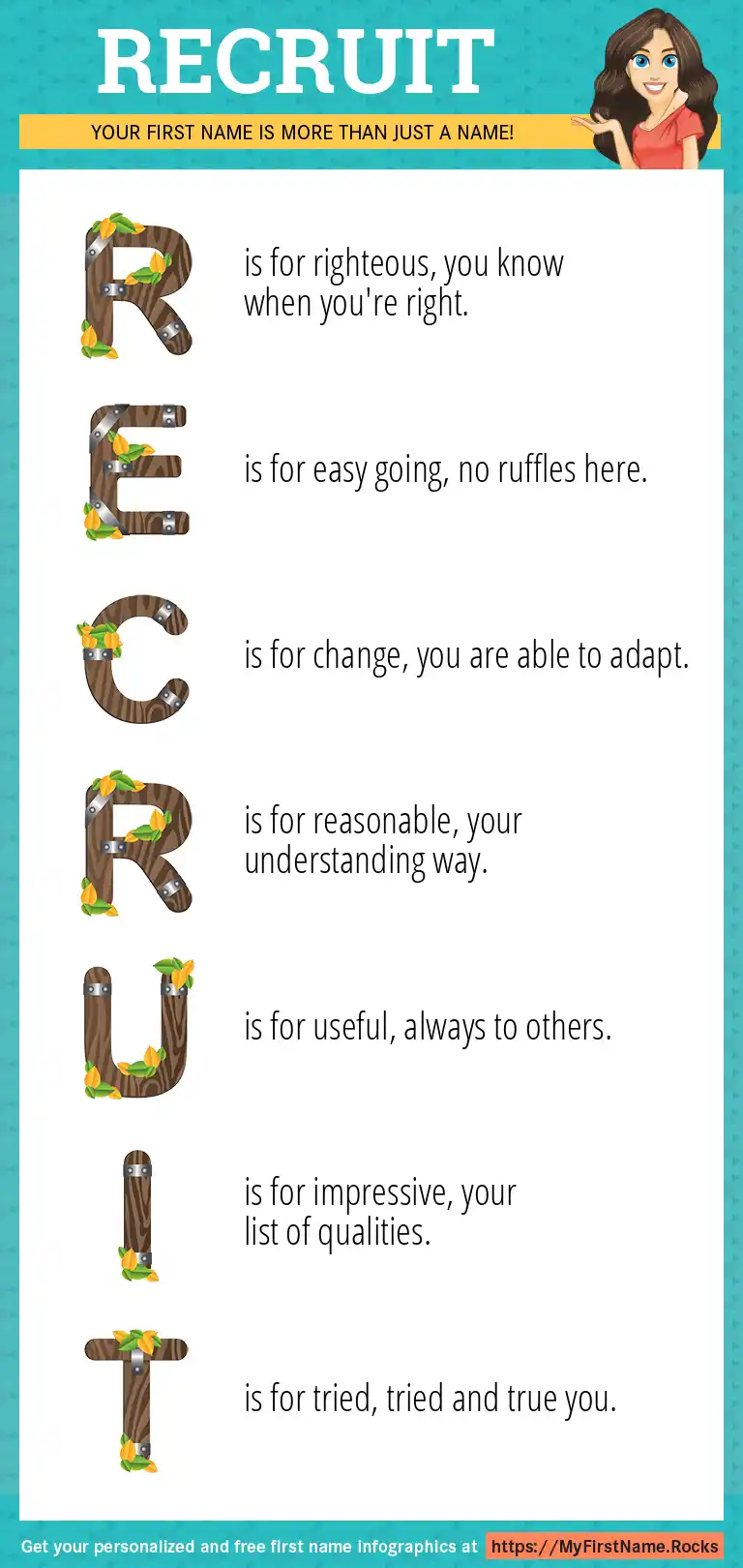 RECRUIT

YOUR FIRST NAME IS MORE THAN JUST A NAME!

R is for righteous, you know when you're right.

E is for easy going, no ruffles here.

C is for change, you are able to adapt.

R is for reasonable, your understanding way.

U is for useful, always to others.

I is for impressive, your list of qualities.

T is for tried, tried and true you.

Get your personalized and free first name infographics at https://MyFirstName.Rocks