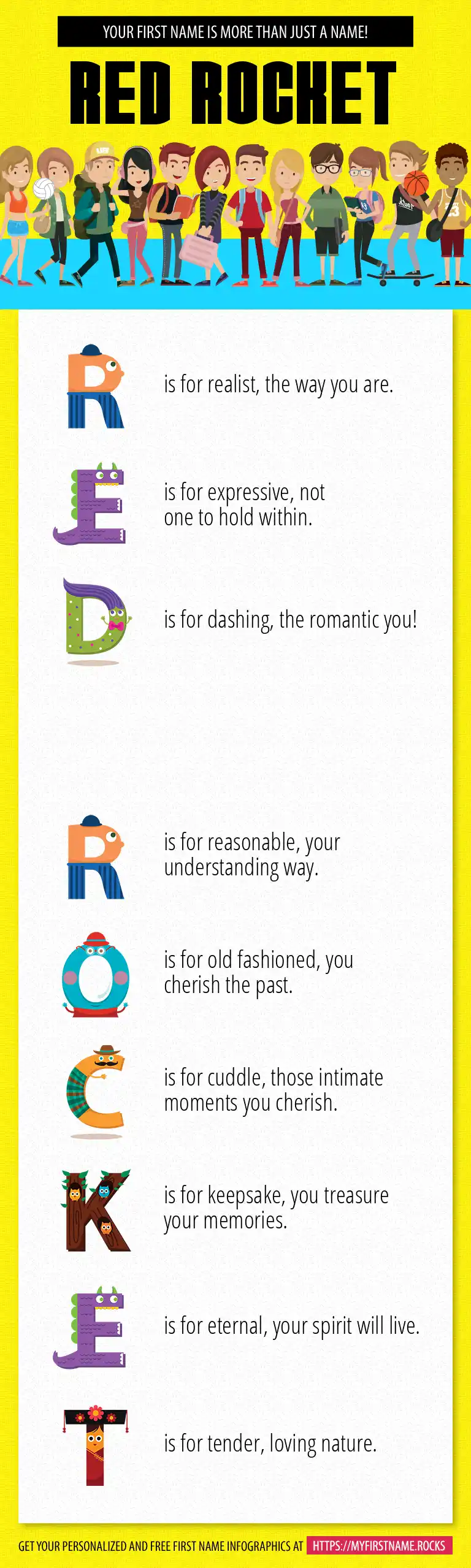 YOUR FIRST NAME IS MORE THAN JUST A NAME!

RED ROCKET

R is for realist, the way you are.

E is for expressive, not one to hold within.

D is for dashing, the romantic you!

R is for reasonable, your understanding way.

O is for old fashioned, you cherish the past.

C is for cuddle, those intimate moments you cherish.

K is for keepsake, you treasure your memories.

E is for eternal, your spirit will live.

T is for tender, loving nature.

GET YOUR PERSONALIZED AND FREE FIRST NAME INFOGRAPHICS AT HTTPS://MYFIRSTNAME.ROCKS