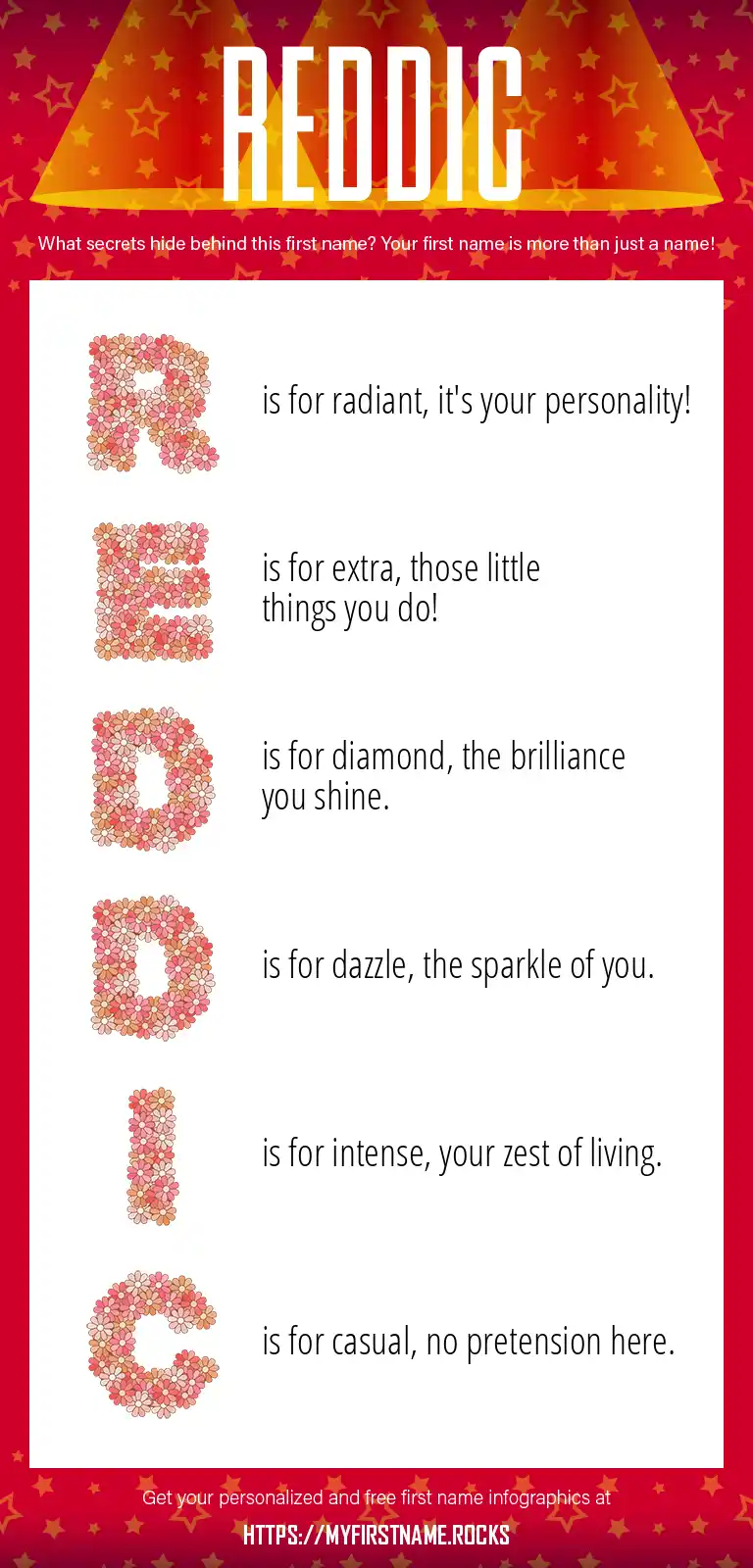 REDDIC

What secrets hide behind this first name? Your first name is more than just a name!

R is for radiant, it's your personality!

E is for extra, those little things you do!

D is for diamond, the brilliance you shine.

D is for dazzle, the sparkle of you.

I is for intense, your zest of living.

C is for casual, no pretension here.

Get your personalized and free first name infographics at

HTTPS://MYFIRSTNAME.ROCKS