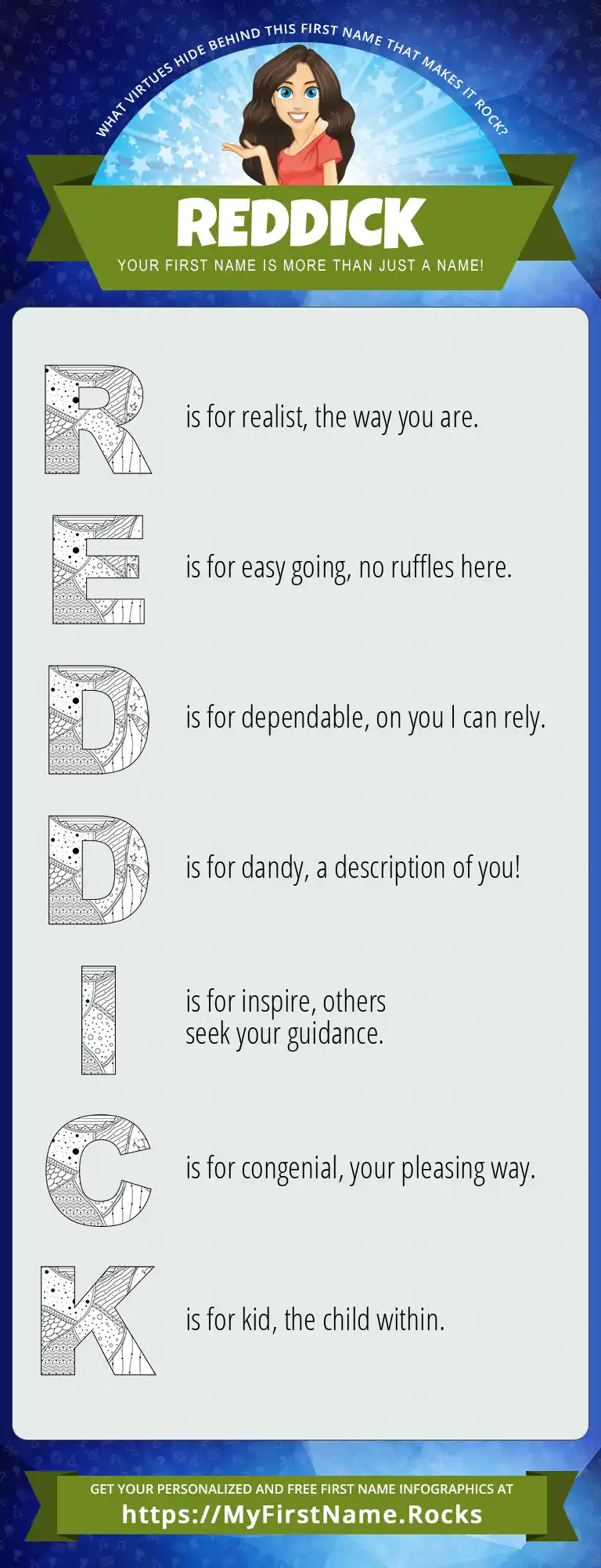 WHAT VIRTUES HIDE BEHIND THIS FIRST NAME THAT MAKES IT ROCK?

REDDICK

YOUR FIRST NAME IS MORE THAN JUST A NAME!

R is for realist, the way you are.

E is for easy going, no ruffles here.

D is for dependable, on you I can rely.

D is for dandy, a description of you!

I is for inspire, others seek your guidance.

C is for congenial, your pleasing way.

K is for kid, the child within.

GET YOUR PERSONALIZED AND FREE FIRST NAME INFOGRAPHICS AT
https://MyFirstName.Rocks