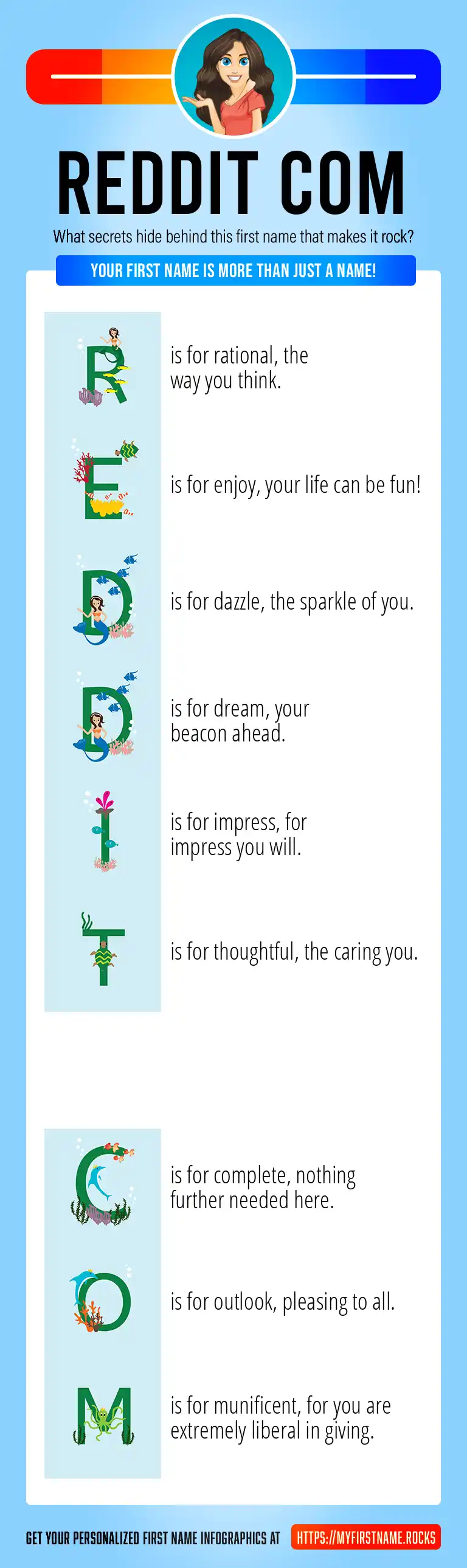 REDDIT COM

What secrets hide behind this first name that makes it rock?

YOUR FIRST NAME IS MORE THAN JUST A NAME!

R is for rational, the way you think.

E is for enjoy, your life can be fun!

D is for dazzle, the sparkle of you.

D is for dream, your beacon ahead.

I is for impress, for impress you will.

T is for thoughtful, the caring you.

C is for complete, nothing further needed here.

O is for outlook, pleasing to all.

M is for munificent, for you are extremely liberal in giving.

GET YOUR PERSONALIZED FIRST NAME INFOGRAPHICS AT HTTPS://MYFIRSTNAME.ROCKS