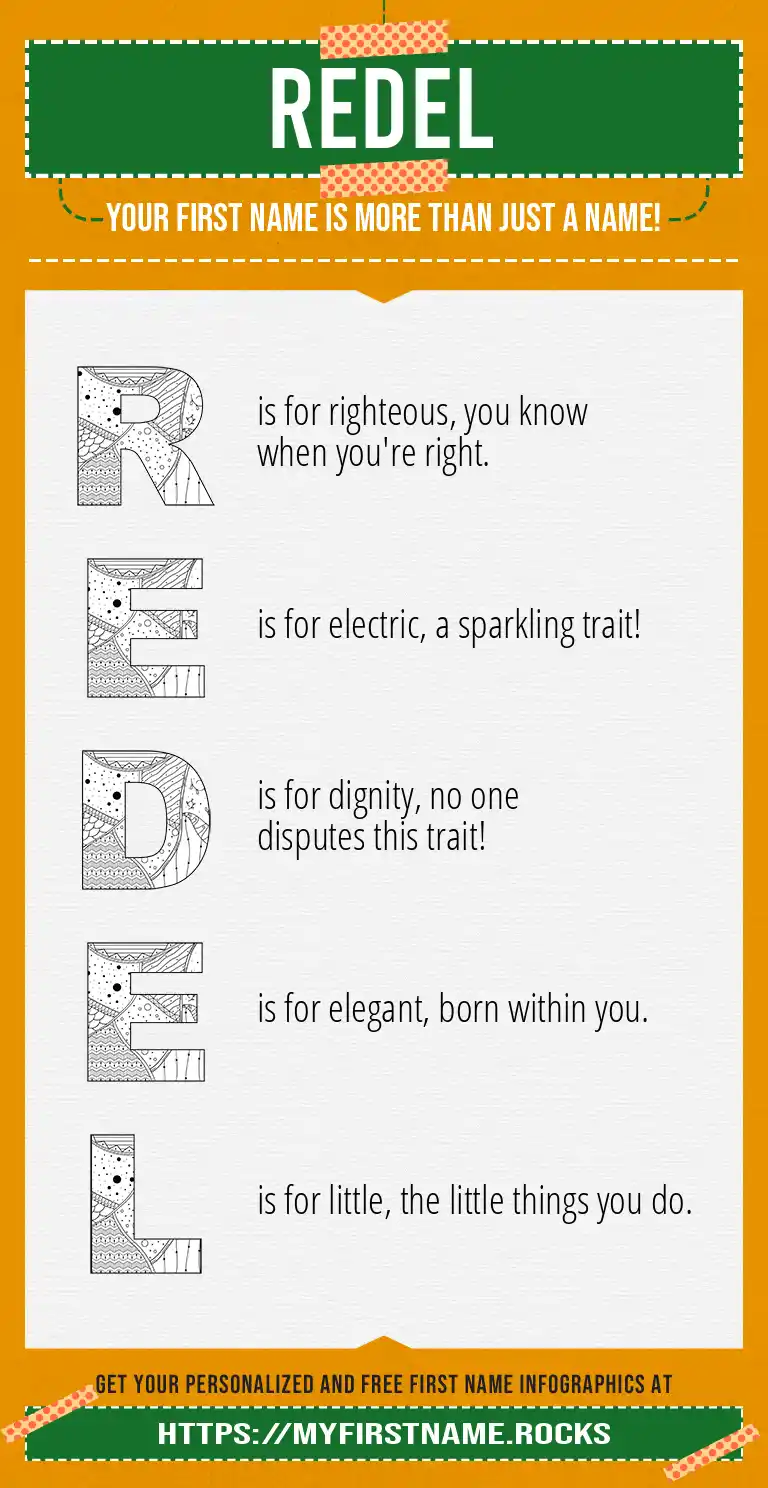 REDEL

YOUR FIRST NAME IS MORE THAN JUST A NAME!

R is for righteous, you know when you're right.

E is for electric, a sparkling trait!

D is for dignity, no one disputes this trait!

E is for elegant, born within you.

L is for little, the little things you do.

GET YOUR PERSONALIZED AND FREE FIRST NAME INFOGRAPHICS AT

HTTPS://MYFIRSTNAME.ROCKS