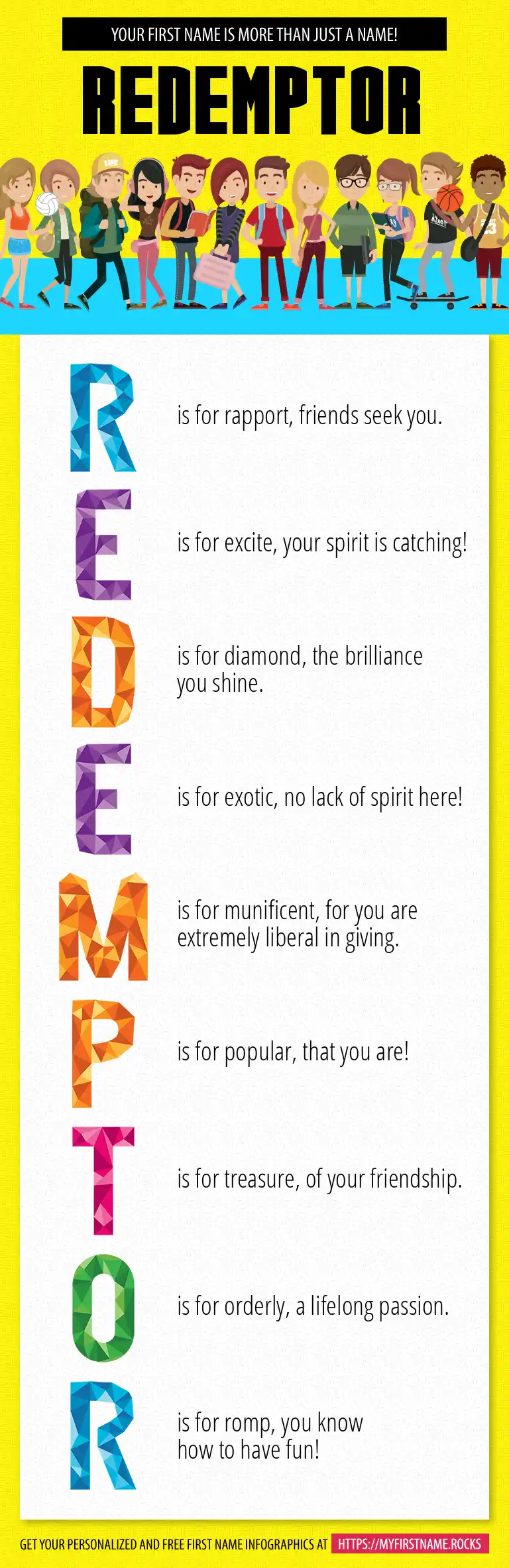 YOUR FIRST NAME IS MORE THAN JUST A NAME!

REDEMPTOR

R is for rapport, friends seek you.

E is for excite, your spirit is catching!

D is for diamond, the brilliance you shine.

E is for exotic, no lack of spirit here!

M is for munificent, for you are extremely liberal in giving.

P is for popular, that you are!

T is for treasure, of your friendship.

O is for orderly, a lifelong passion.

R is for romp, you know how to have fun!

GET YOUR PERSONALIZED AND FREE FIRST NAME INFOGRAPHICS AT HTTPS://MYFIRSTNAME.ROCKS