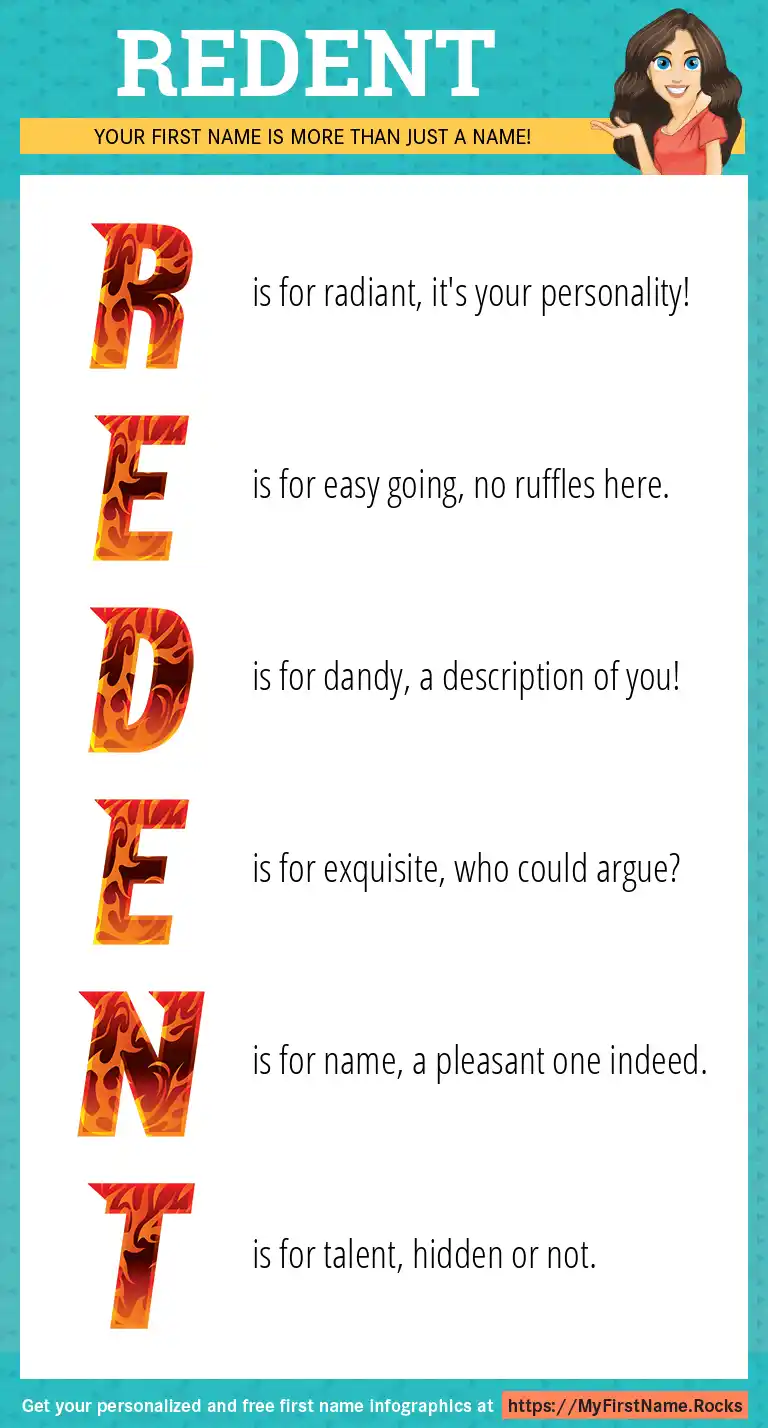 REDENT

YOUR FIRST NAME IS MORE THAN JUST A NAME!

R is for radiant, it's your personality!

E is for easy going, no ruffles here.

D is for dandy, a description of you!

E is for exquisite, who could argue?

N is for name, a pleasant one indeed.

T is for talent, hidden or not.

Get your personalized and free first name infographics at https://MyFirstName.Rocks