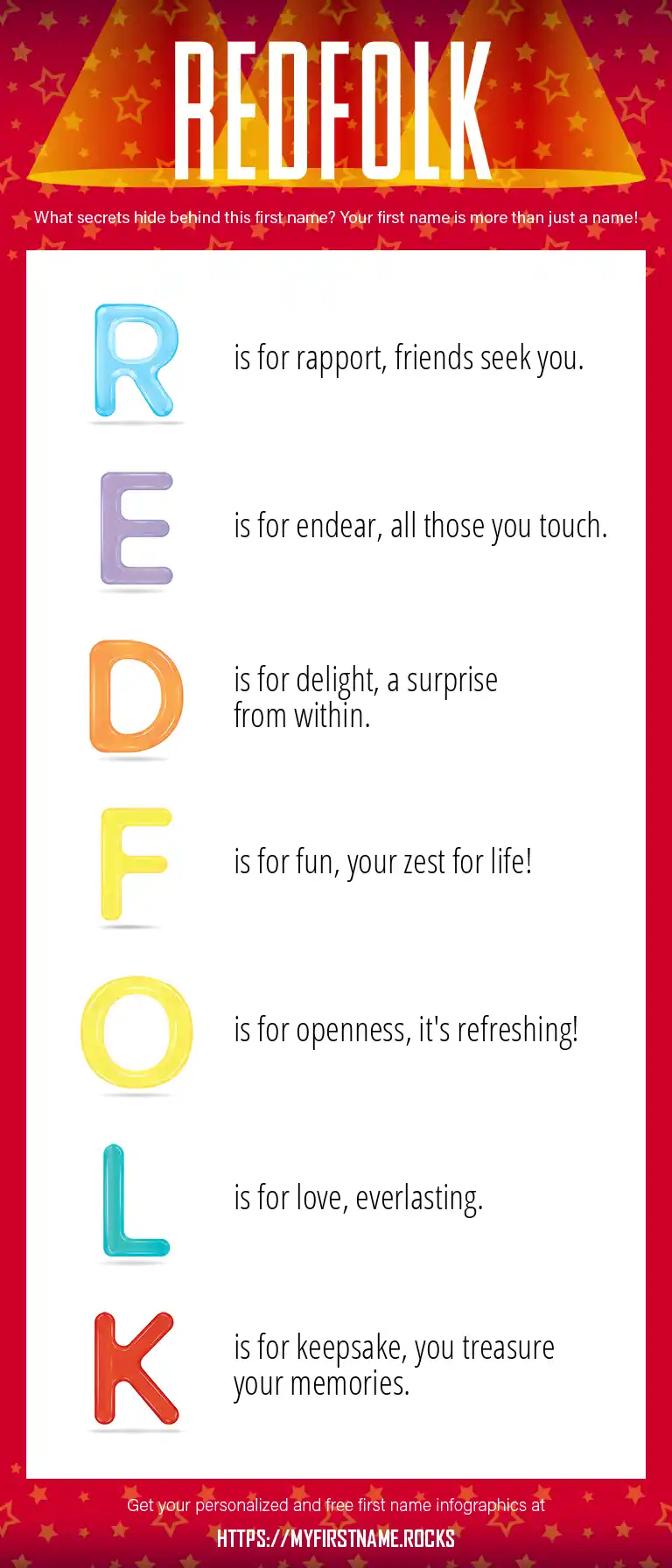 REDFOLK

What secrets hide behind this first name? Your first name is more than just a name!

R is for rapport, friends seek you.

E is for endear, all those you touch.

D is for delight, a surprise from within.

F is for fun, your zest for life!

O is for openness, it's refreshing!

L is for love, everlasting.

K is for keepsake, you treasure your memories.

Get your personalized and free first name infographics at

HTTPS://MYFIRSTNAME.ROCKS