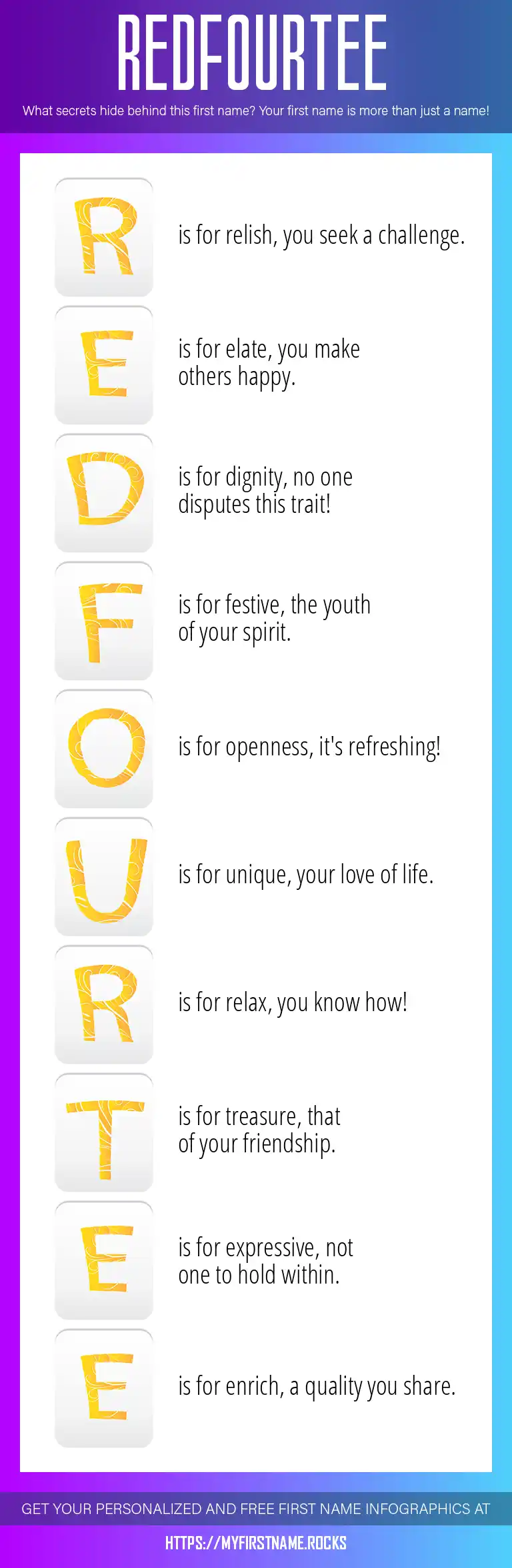 REDFOURTEE

What secrets hide behind this first name? Your first name is more than just a name!

R is for relish, you seek a challenge.

E is for elate, you make others happy.

D is for dignity, no one disputes this trait!

F is for festive, the youth of your spirit.

O is for openness, it's refreshing!

U is for unique, your love of life.

R is for relax, you know how!

T is for treasure, that of your friendship.

E is for expressive, not one to hold within.

E is for enrich, a quality you share.

GET YOUR PERSONALIZED AND FREE FIRST NAME INFOGRAPHICS AT

HTTPS://MYFIRSTNAME.ROCKS