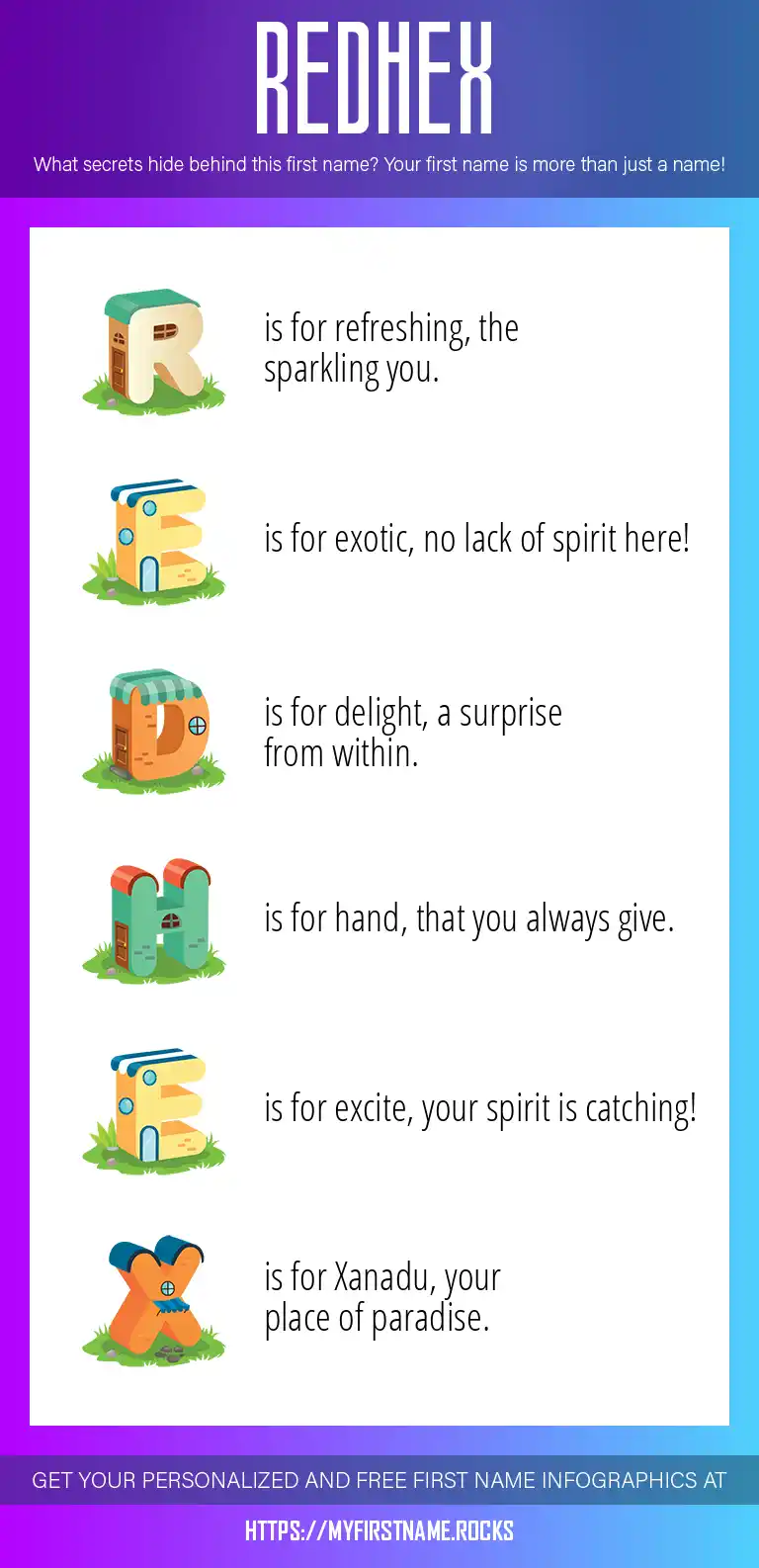 REDHEX

What secrets hide behind this first name? Your first name is more than just a name!

R is for refreshing, the sparkling you.

E is for exotic, no lack of spirit here!

D is for delight, a surprise from within.

H is for hand, that you always give.

E is for excite, your spirit is catching!

X is for Xanadu, your place of paradise.

GET YOUR PERSONALIZED AND FREE FIRST NAME INFOGRAPHICS AT

HTTPS://MYFIRSTNAME.ROCKS