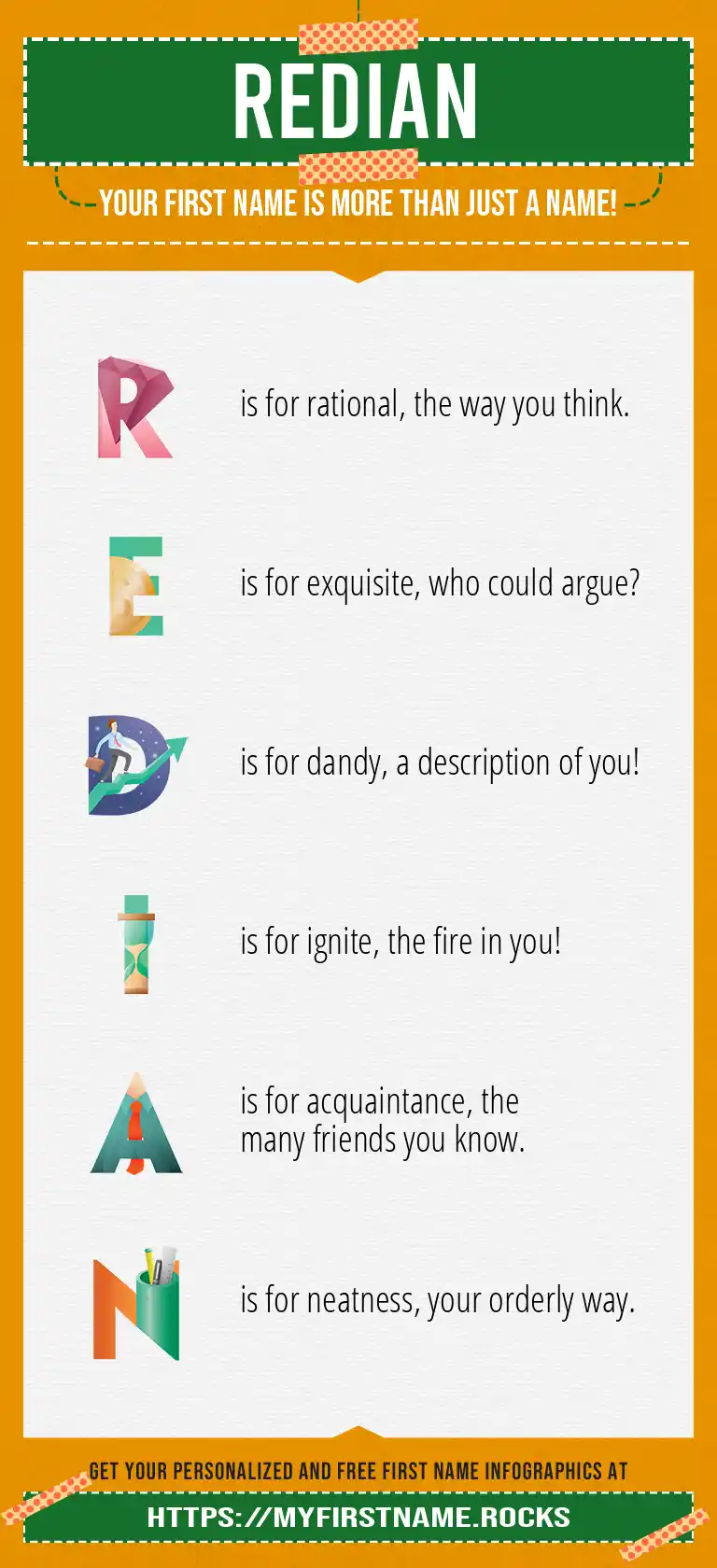 REDIAN

YOUR FIRST NAME IS MORE THAN JUST A NAME!

R is for rational, the way you think.

E is for exquisite, who could argue?

D is for dandy, a description of you!

I is for ignite, the fire in you!

A is for acquaintance, the many friends you know.

N is for neatness, your orderly way.

GET YOUR PERSONALIZED AND FREE FIRST NAME INFOGRAPHICS AT

HTTPS://MYFIRSTNAME.ROCKS