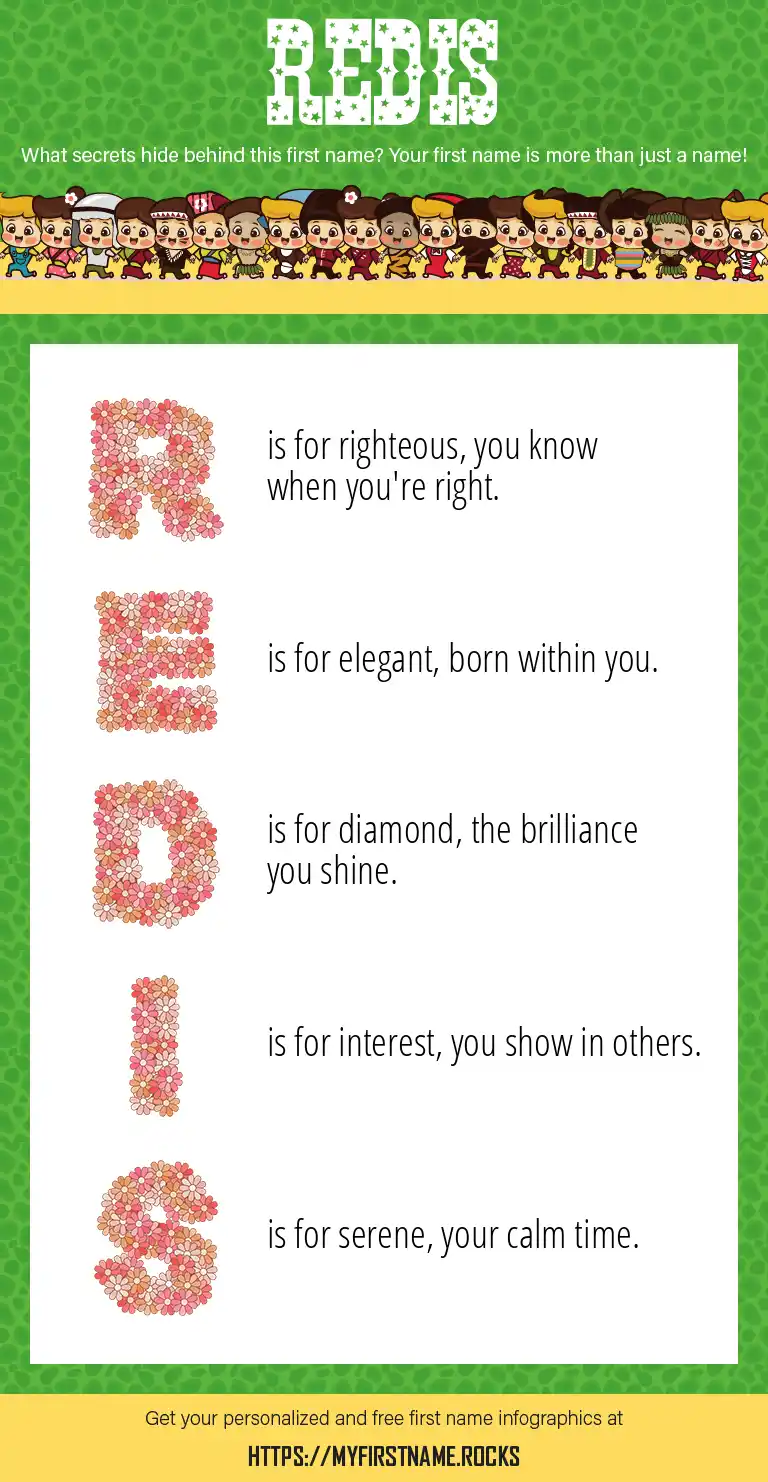 REDIS

What secrets hide behind this first name? Your first name is more than just a name!

R is for righteous, you know when you're right.

E is for elegant, born within you.

D is for diamond, the brilliance you shine.

I is for interest, you show in others.

S is for serene, your calm time.

Get your personalized and free first name infographics at

HTTPS://MYFIRSTNAME.ROCKS