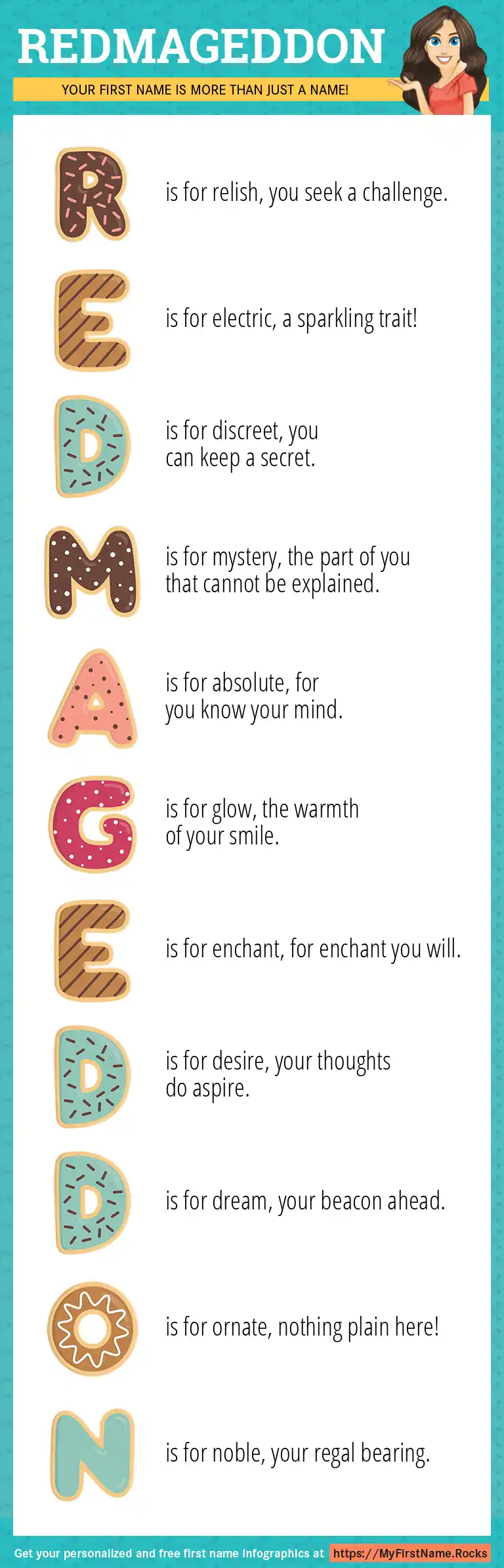 REDMAGEDDON

YOUR FIRST NAME IS MORE THAN JUST A NAME!

R is for relish, you seek a challenge.

E is for electric, a sparkling trait!

D is for discreet, you can keep a secret.

M is for mystery, the part of you that cannot be explained.

A is for absolute, for you know your mind.

G is for glow, the warmth of your smile.

E is for enchant, for enchant you will.

D is for desire, your thoughts do aspire.

D is for dream, your beacon ahead.

O is for ornate, nothing plain here!

N is for noble, your regal bearing.

Get your personalized and free first name infographics at https://MyFirstName.Rocks