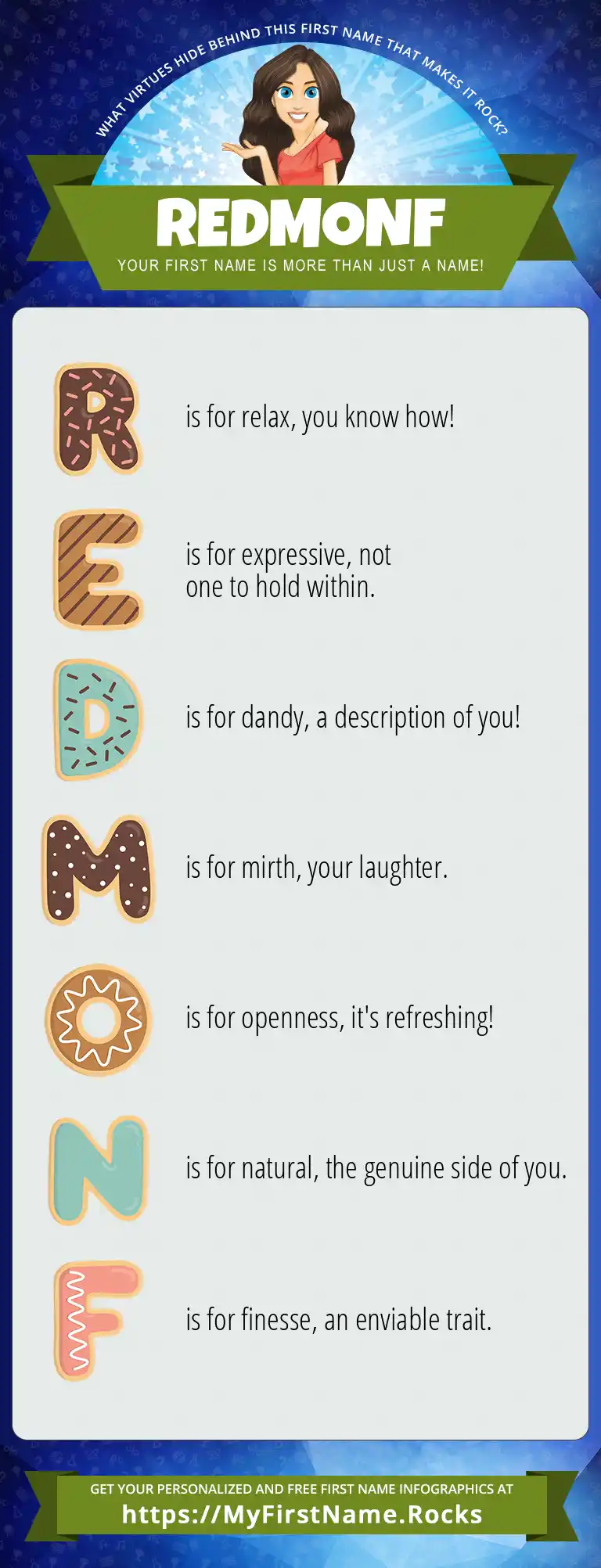 WHAT VIRTUES HIDE BEHIND THIS FIRST NAME THAT MAKES IT ROCK?

REDMONF

YOUR FIRST NAME IS MORE THAN JUST A NAME!

R is for relax, you know how!

E is for expressive, not one to hold within.

D is for dandy, a description of you!

M is for mirth, your laughter.

O is for openness, it's refreshing!

N is for natural, the genuine side of you.

F is for finesse, an enviable trait.

GET YOUR PERSONALIZED AND FREE FIRST NAME INFOGRAPHICS AT
https://MyFirstName.Rocks