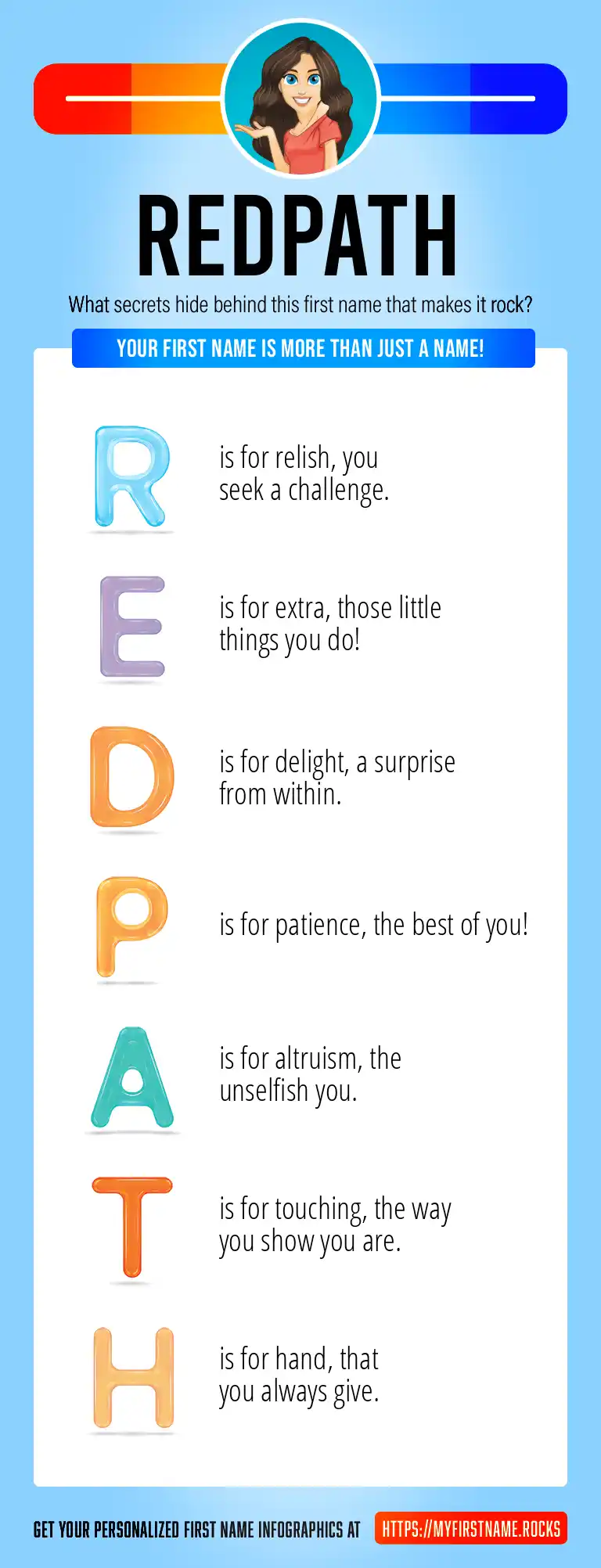 REDPATH

What secrets hide behind this first name that makes it rock?

YOUR FIRST NAME IS MORE THAN JUST A NAME!

R is for relish, you seek a challenge.

E is for extra, those little things you do!

D is for delight, a surprise from within.

P is for patience, the best of you!

A is for altruism, the unselfish you.

T is for touching, the way you show you are.

H is for hand, that you always give.

GET YOUR PERSONALIZED FIRST NAME INFOGRAPHICS AT HTTPS://MYFIRSTNAME.ROCKS