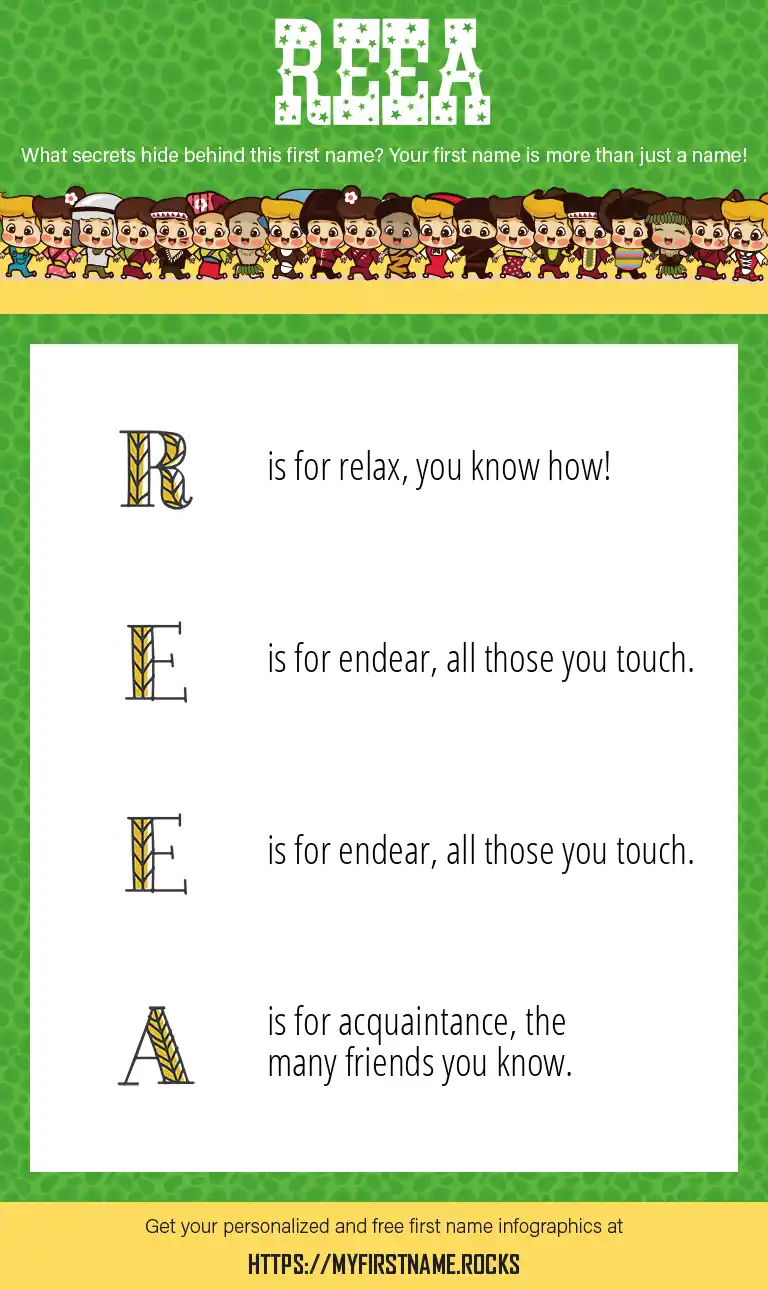 REEA

What secrets hide behind this first name? Your first name is more than just a name!

R is for relax, you know how!

E is for endear, all those you touch.

E is for endear, all those you touch.

A is for acquaintance, the many friends you know.

Get your personalized and free first name infographics at

HTTPS://MYFIRSTNAME.ROCKS