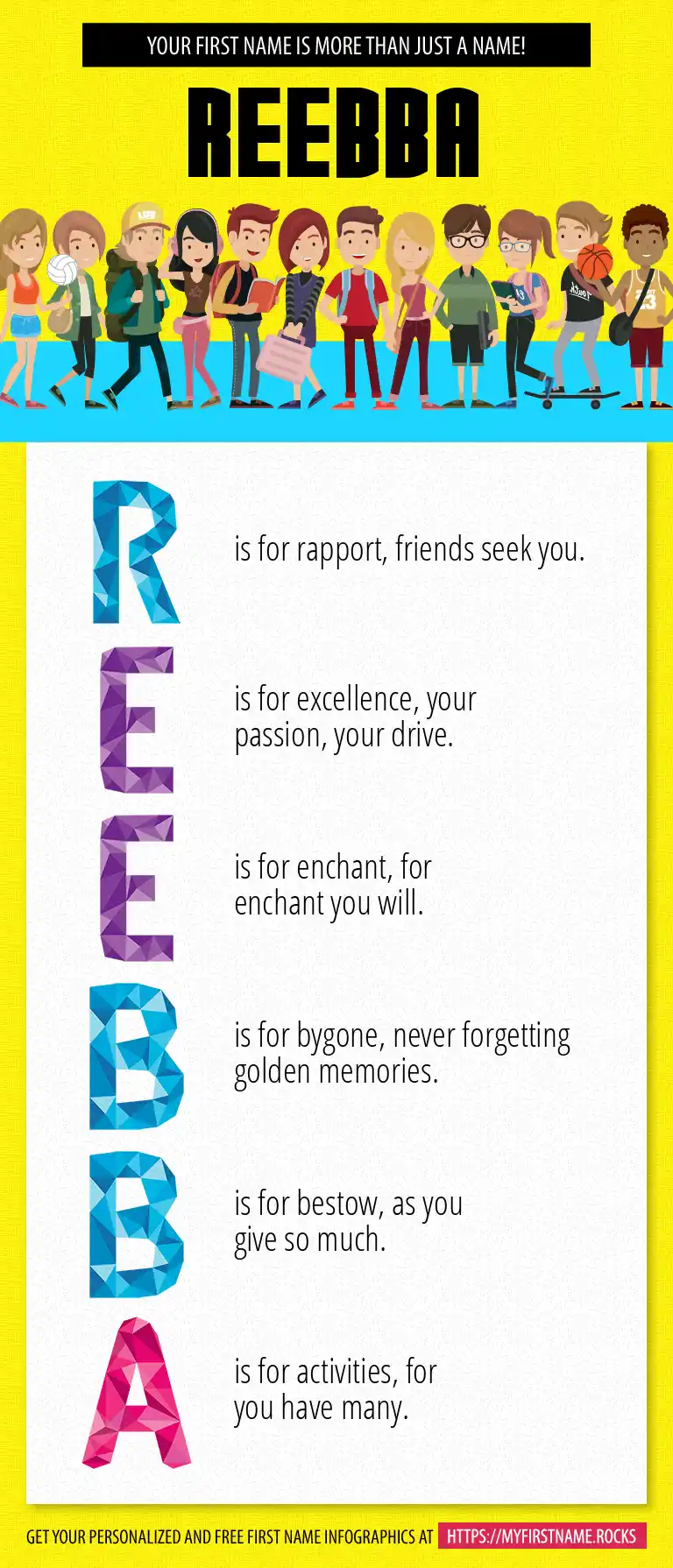 YOUR FIRST NAME IS MORE THAN JUST A NAME!

REEBBA

R is for rapport, friends seek you.

E is for excellence, your passion, your drive.

E is for enchant, for enchant you will.

B is for bygone, never forgetting golden memories.

B is for bestow, as you give so much.

A is for activities, for you have many.

GET YOUR PERSONALIZED AND FREE FIRST NAME INFOGRAPHICS AT HTTPS://MYFIRSTNAME.ROCKS