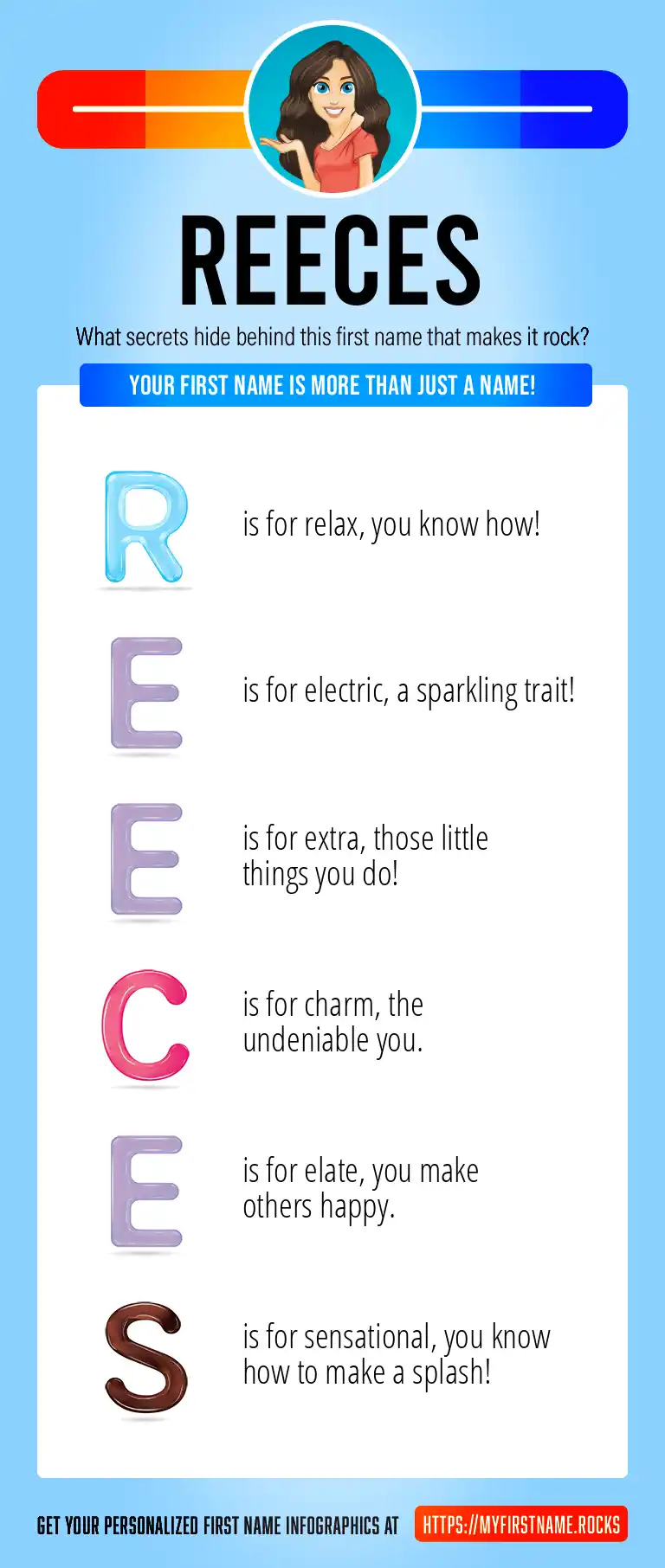 REECES

What secrets hide behind this first name that makes it rock?

YOUR FIRST NAME IS MORE THAN JUST A NAME!

R is for relax, you know how!

E is for electric, a sparkling trait!

E is for extra, those little things you do!

C is for charm, the undeniable you.

E is for elate, you make others happy.

S is for sensational, you know how to make a splash!

GET YOUR PERSONALIZED FIRST NAME INFOGRAPHICS AT HTTPS://MYFIRSTNAME.ROCKS