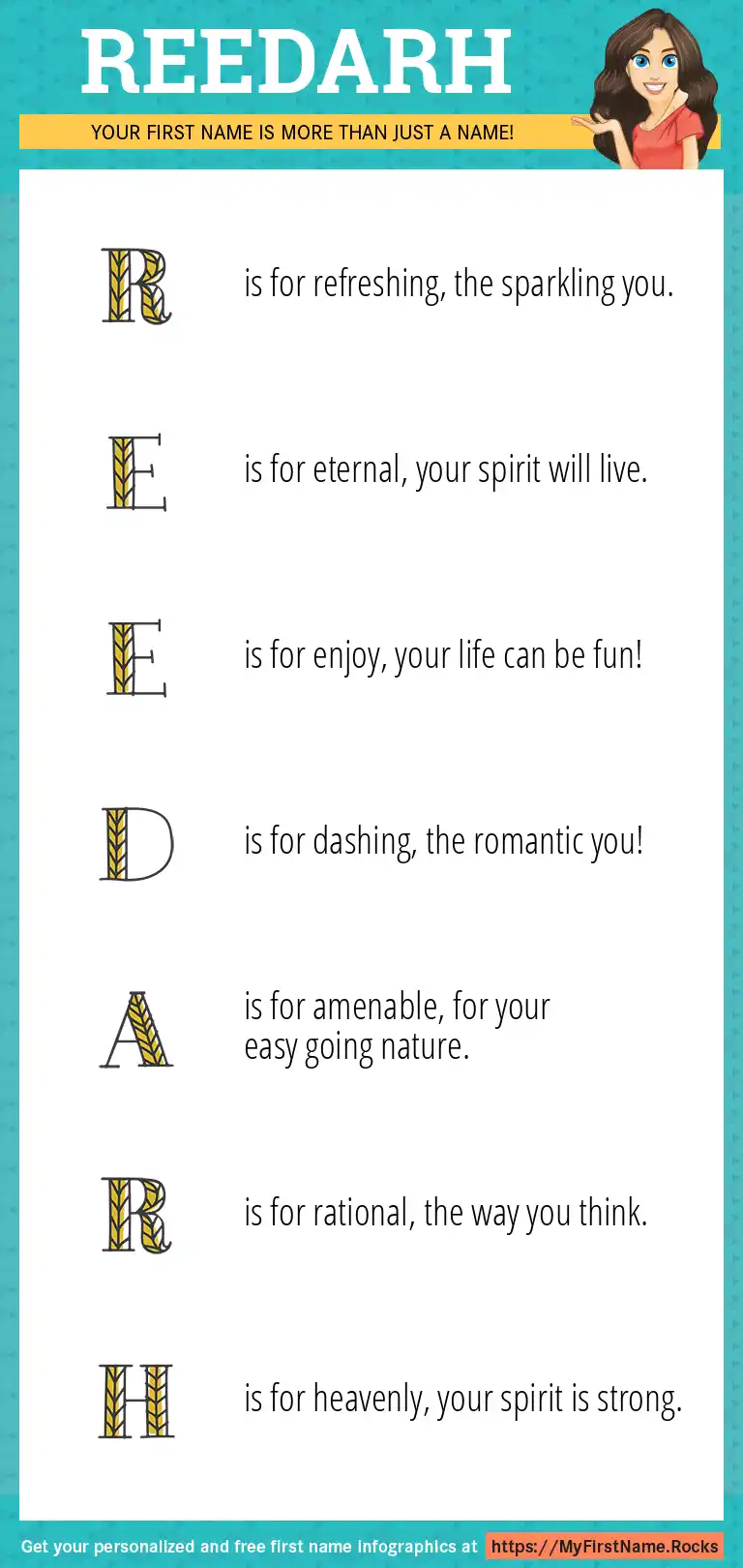 REEDARH

YOUR FIRST NAME IS MORE THAN JUST A NAME!

R is for refreshing, the sparkling you.

E is for eternal, your spirit will live.

E is for enjoy, your life can be fun!

D is for dashing, the romantic you!

A is for amenable, for your easy going nature.

R is for rational, the way you think.

H is for heavenly, your spirit is strong.

Get your personalized and free first name infographics at https://MyFirstName.Rocks