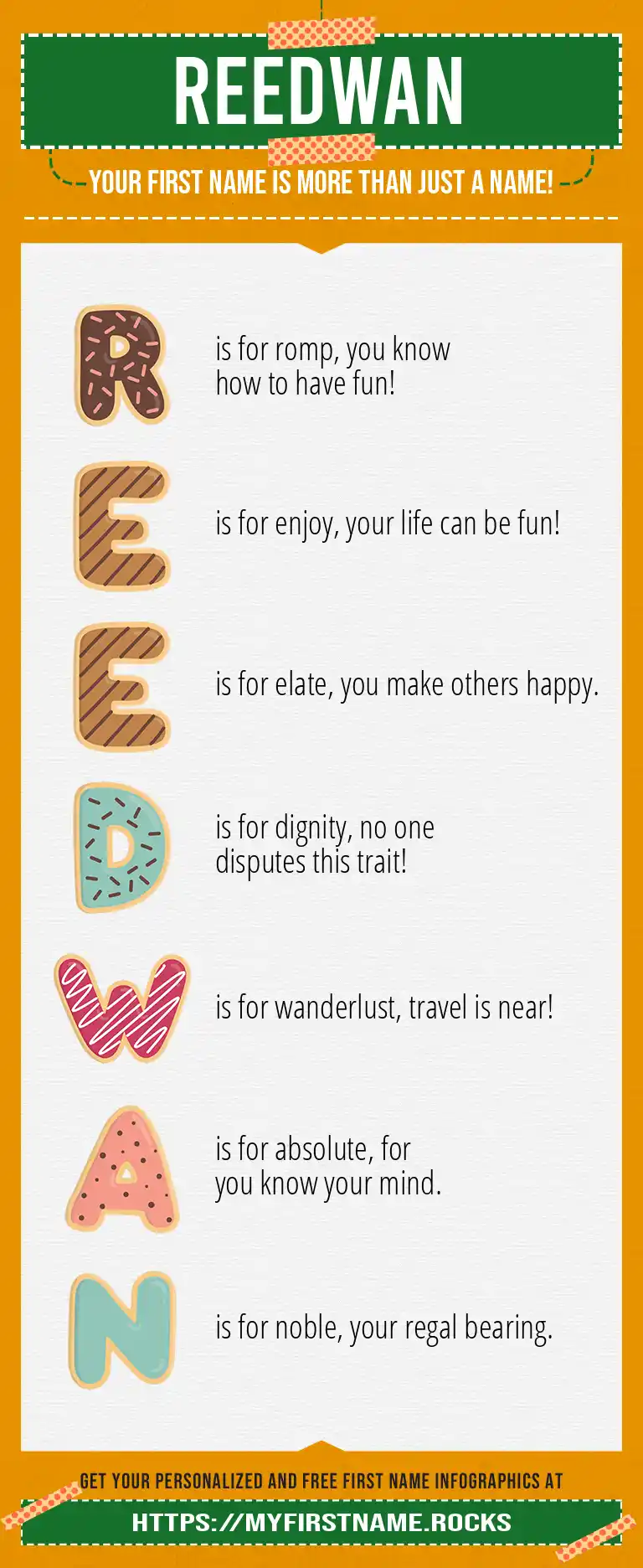 REEDWAN

YOUR FIRST NAME IS MORE THAN JUST A NAME!

R is for romp, you know how to have fun!

E is for enjoy, your life can be fun!

E is for elate, you make others happy.

D is for dignity, no one disputes this trait!

W is for wanderlust, travel is near!

A is for absolute, for you know your mind.

N is for noble, your regal bearing.

GET YOUR PERSONALIZED AND FREE FIRST NAME INFOGRAPHICS AT

HTTPS://MYFIRSTNAME.ROCKS