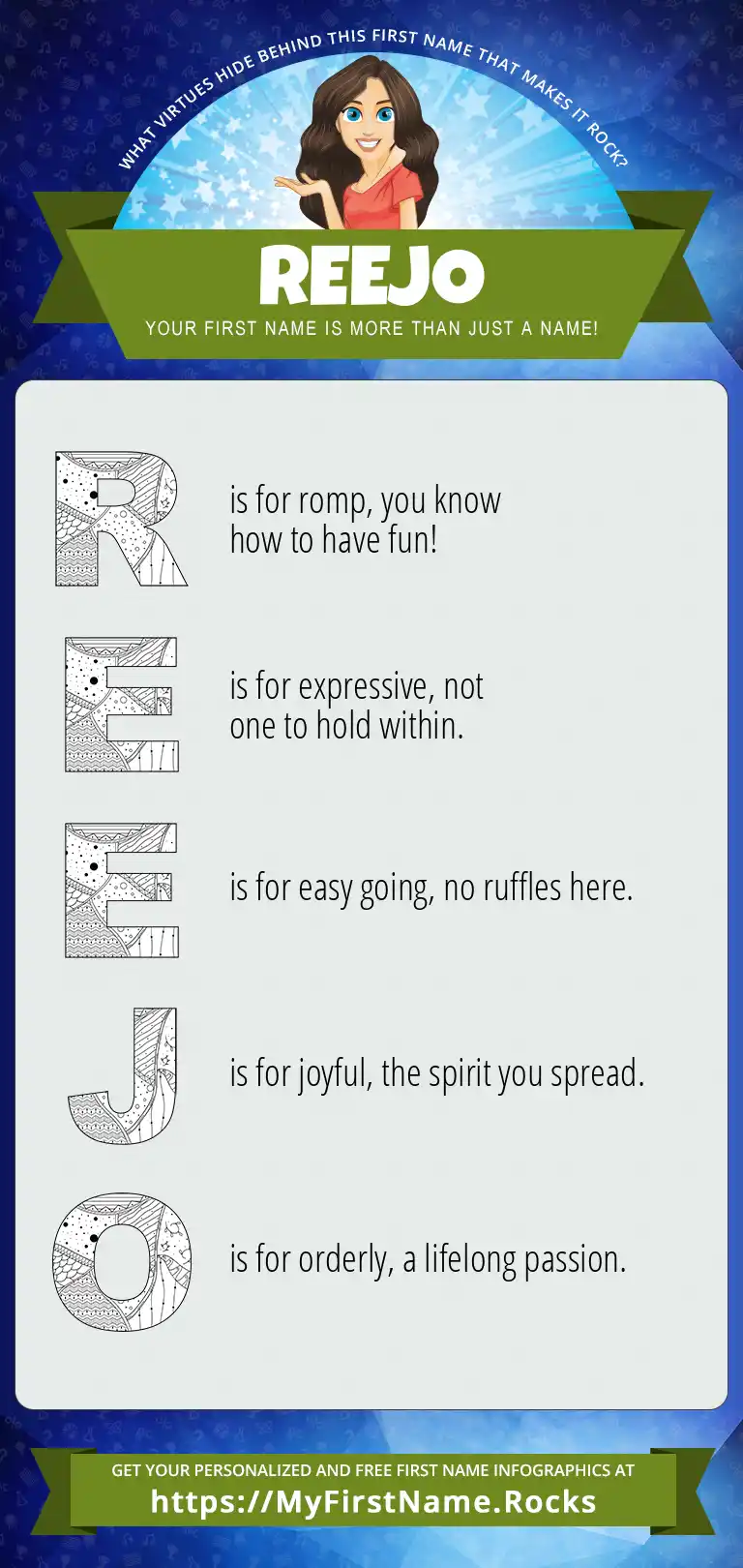 WHAT VIRTUES HIDE BEHIND THIS FIRST NAME THAT MAKES IT ROCK?

REEJO

YOUR FIRST NAME IS MORE THAN JUST A NAME!

R is for romp, you know how to have fun!

E is for expressive, not one to hold within.

E is for easy going, no ruffles here.

J is for joyful, the spirit you spread.

O is for orderly, a lifelong passion.

GET YOUR PERSONALIZED AND FREE FIRST NAME INFOGRAPHICS AT
https://MyFirstName.Rocks