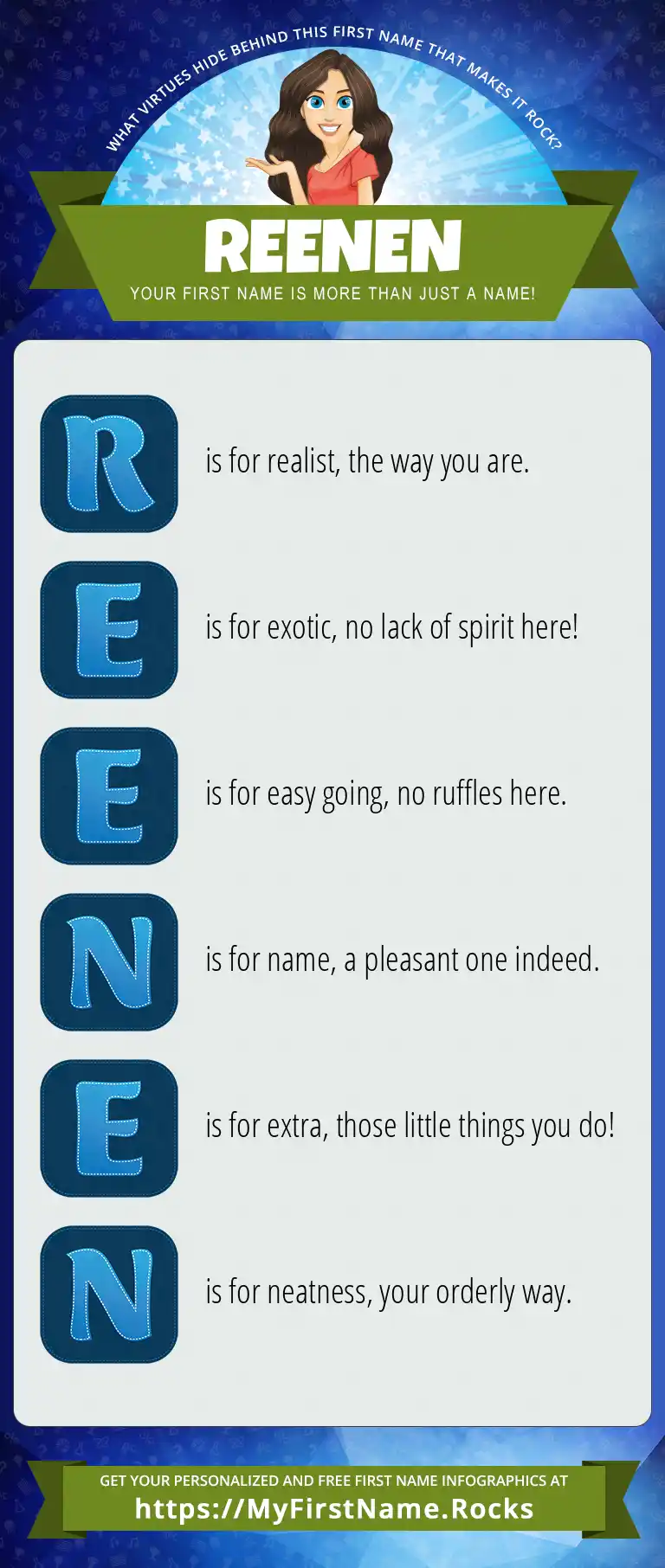 WHAT VIRTUES HIDE BEHIND THIS FIRST NAME THAT MAKES IT ROCK?

REENEN

YOUR FIRST NAME IS MORE THAN JUST A NAME!

R is for realist, the way you are.

E is for exotic, no lack of spirit here!

E is for easy going, no ruffles here.

N is for name, a pleasant one indeed.

E is for extra, those little things you do!

N is for neatness, your orderly way.

GET YOUR PERSONALIZED AND FREE FIRST NAME INFOGRAPHICS AT
https://MyFirstName.Rocks