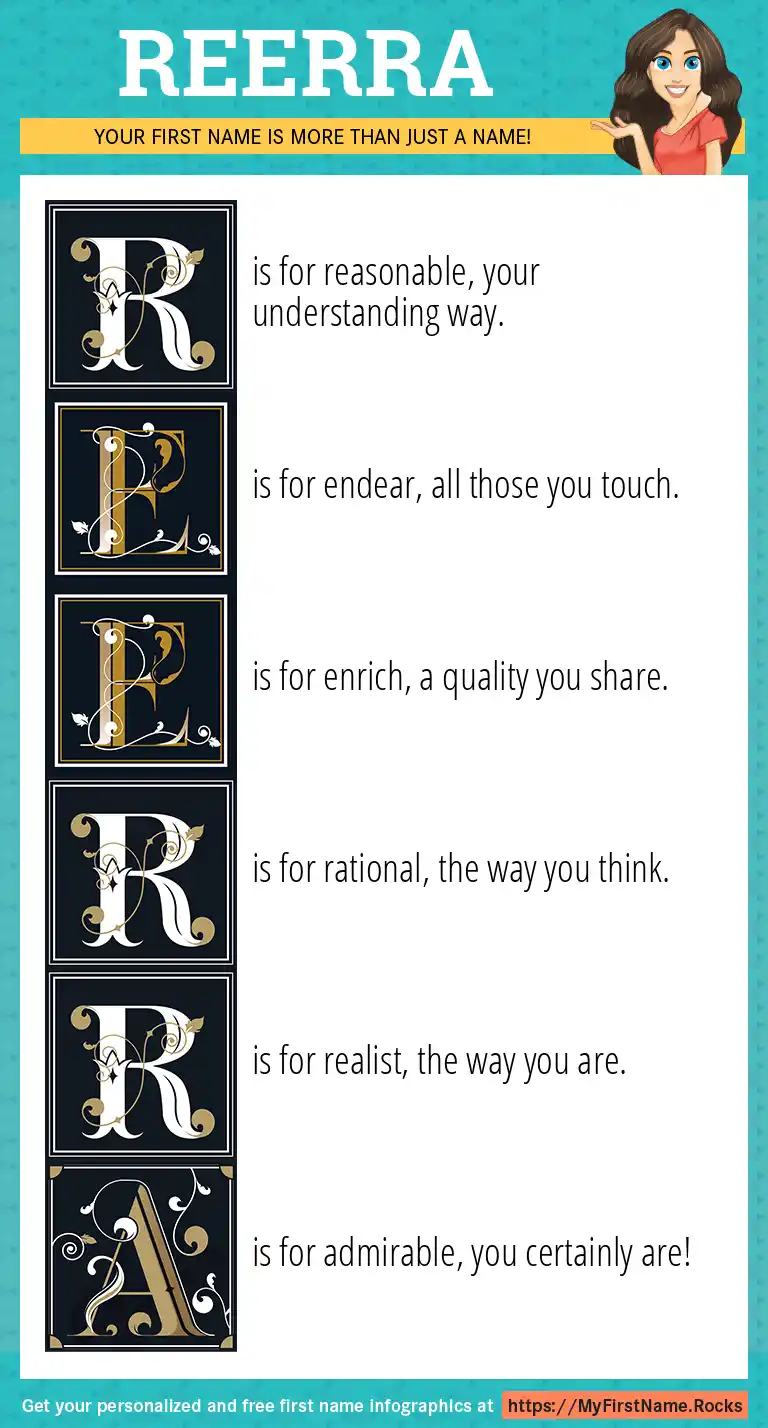 REERRA

YOUR FIRST NAME IS MORE THAN JUST A NAME!

R is for reasonable, your understanding way.

E is for endear, all those you touch.

E is for enrich, a quality you share.

R is for rational, the way you think.

R is for realist, the way you are.

A is for admirable, you certainly are!

Get your personalized and free first name infographics at https://MyFirstName.Rocks