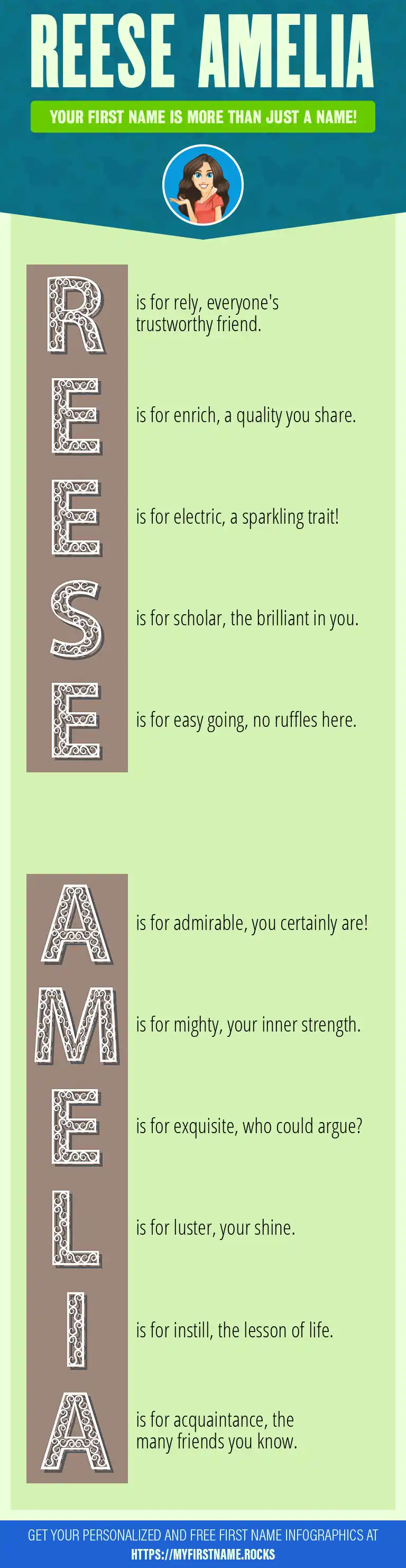 REESE AMELIA

YOUR FIRST NAME IS MORE THAN JUST A NAME!

R is for rely, everyone's trustworthy friend.

E is for enrich, a quality you share.

E is for electric, a sparkling trait!

S is for scholar, the brilliant in you.

E is for easy going, no ruffles here.

A is for admirable, you certainly are!

M is for mighty, your inner strength.

E is for exquisite, who could argue?

L is for luster, your shine.

I is for instill, the lesson of life.

A is for acquaintance, the many friends you know.

GET YOUR PERSONALIZED AND FREE FIRST NAME INFOGRAPHICS AT HTTPS://MYFIRSTNAME.ROCKS